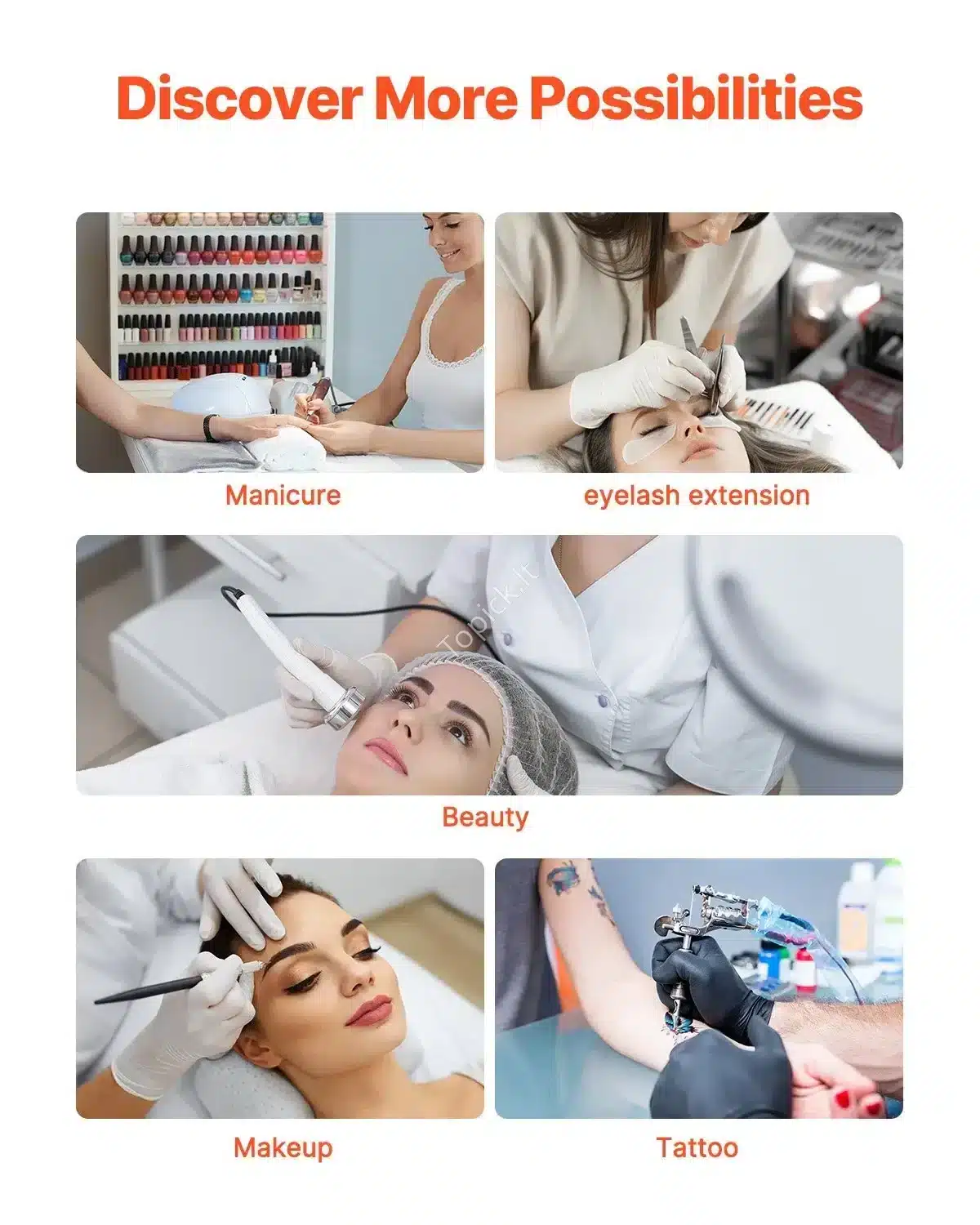 Discover More Possibilities

Manicure

eyelash extension

Topick.it

Beauty

Makeup

Tattoo