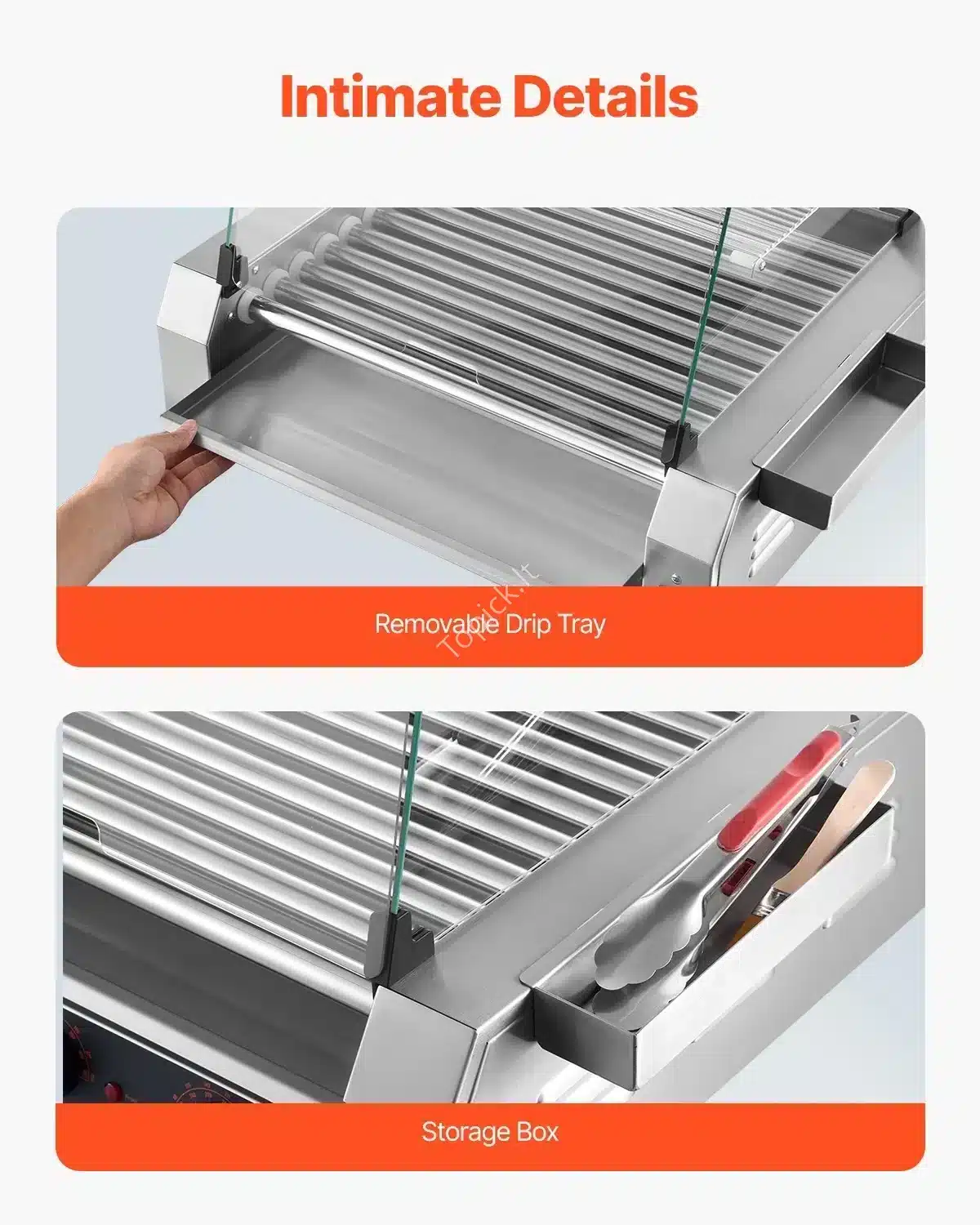 Intimate Details

Removable Drip Tray

Topick.lt

Storage Box