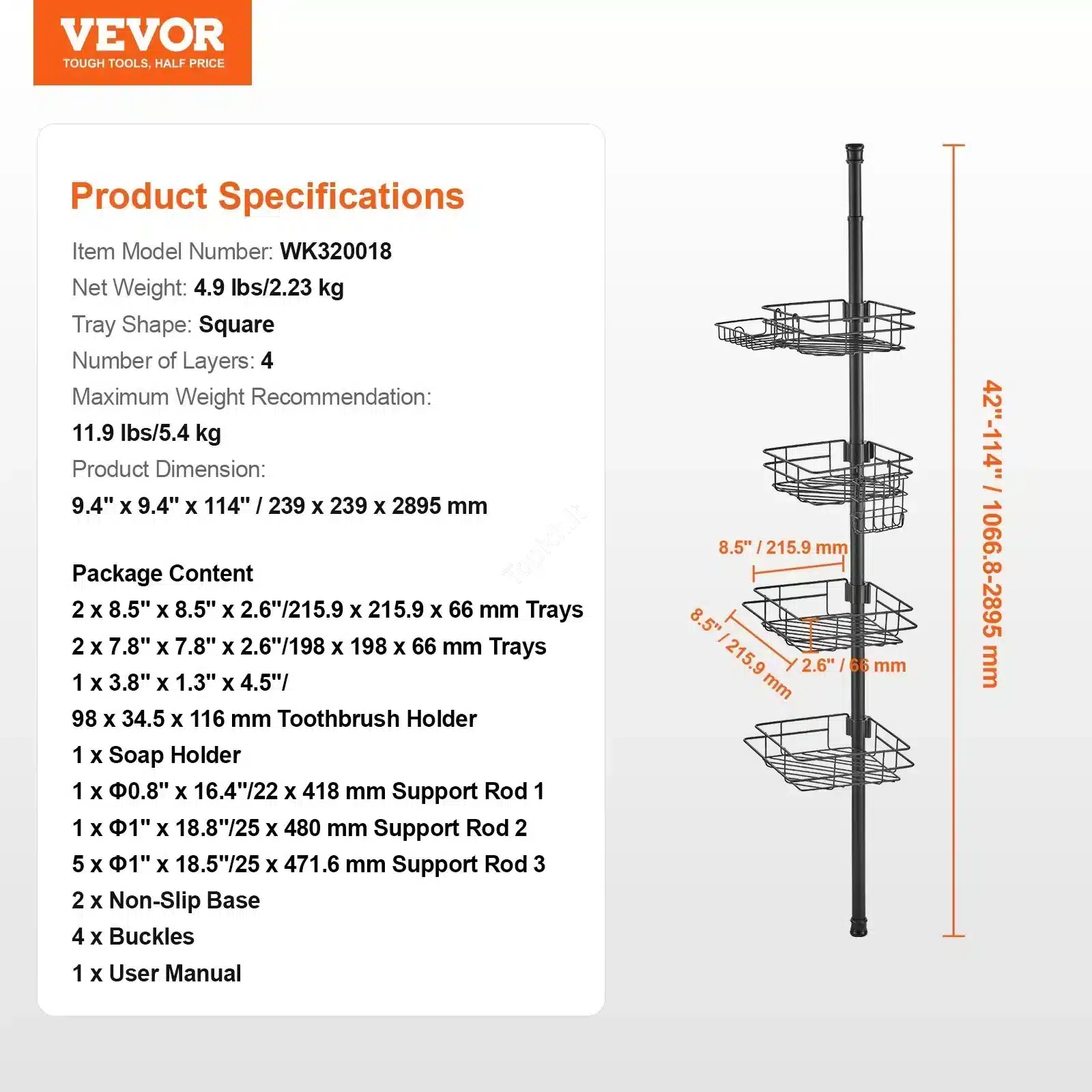 VEVOR
TOUGH TOOLS, HALF PRICE

Product Specifications

Item Model Number: WK320018
Net Weight: 4.9 lbs/2.23 kg
Tray Shape: Square
Number of Layers: 4
Maximum Weight Recommendation:
11.9 lbs/5.4 kg
Product Dimension:
9.4" x 9.4" x 114" / 239 x 239 x 2895 mm

Package Content
2 x 8.5" x 8.5" x 2.6"/215.9 x 215.9 x 66 mm Trays
2 x 7.8" x 7.8" x 2.6"/198 x 198 x 66 mm Trays
1 x 3.8" x 1.3" x 4.5"/
98 x 34.5 x 116 mm Toothbrush Holder
1 x Soap Holder
1 x Φ0.8" x 16.4"/22 x 418 mm Support Rod 1
1 x Φ1" x 18.8"/25 x 480 mm Support Rod 2
5 x Φ1" x 18.5"/25 x 471.6 mm Support Rod 3
2 x Non-Slip Base
4 x Buckles
1 x User Manual

8.5" / 215.9 mm
8.5" / 215.9 mm
2.6" / 66 mm
42"-114" / 1066.8-2895 mm