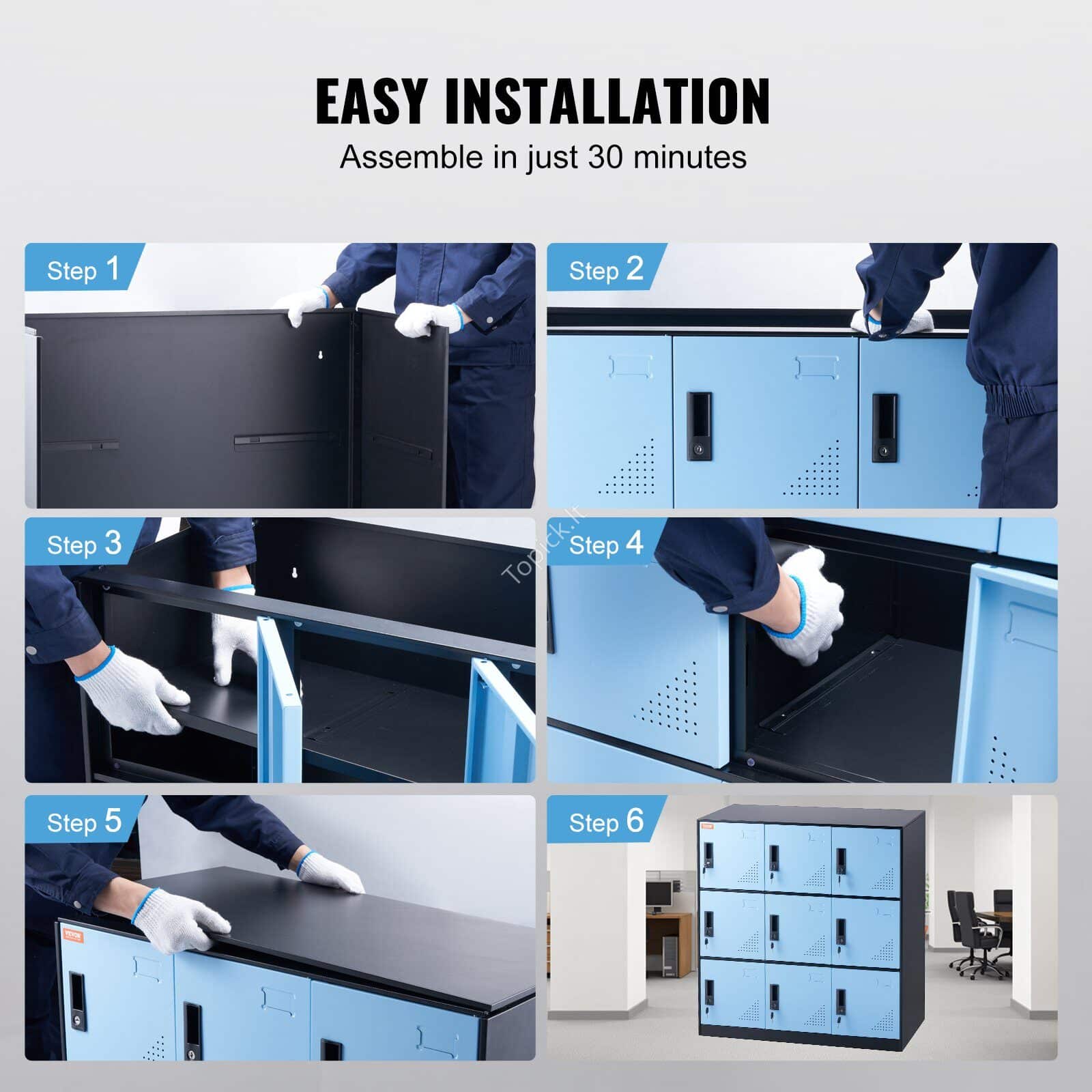 EASY INSTALLATION
Assemble in just 30 minutes

Step 1

Step 2

Step 3

Topick.lt

Step 4

Step 5

VEVOR

Step 6