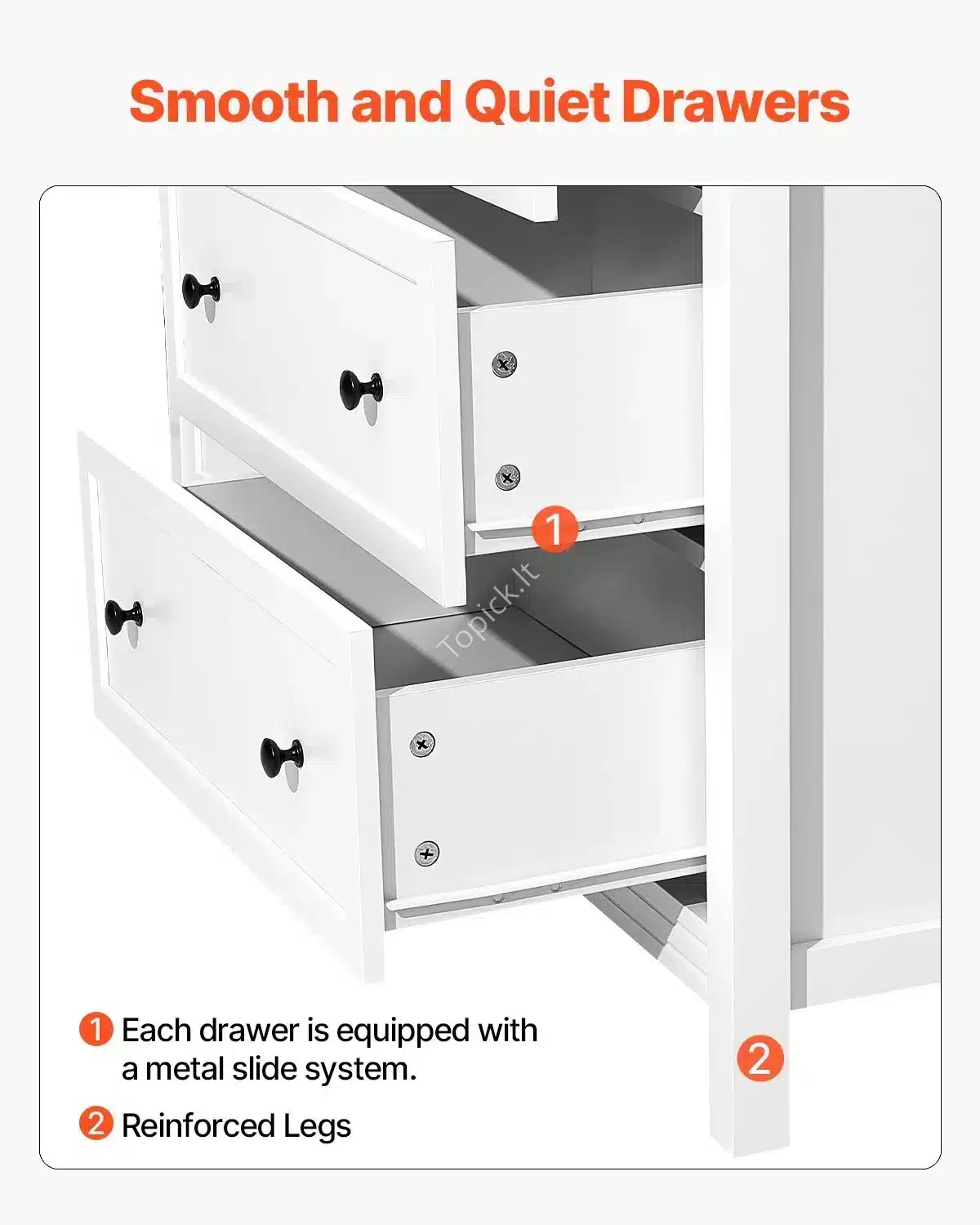 Smooth and Quiet Drawers

1

Topick.lt

2

1 Each drawer is equipped with a metal slide system.

2 Reinforced Legs