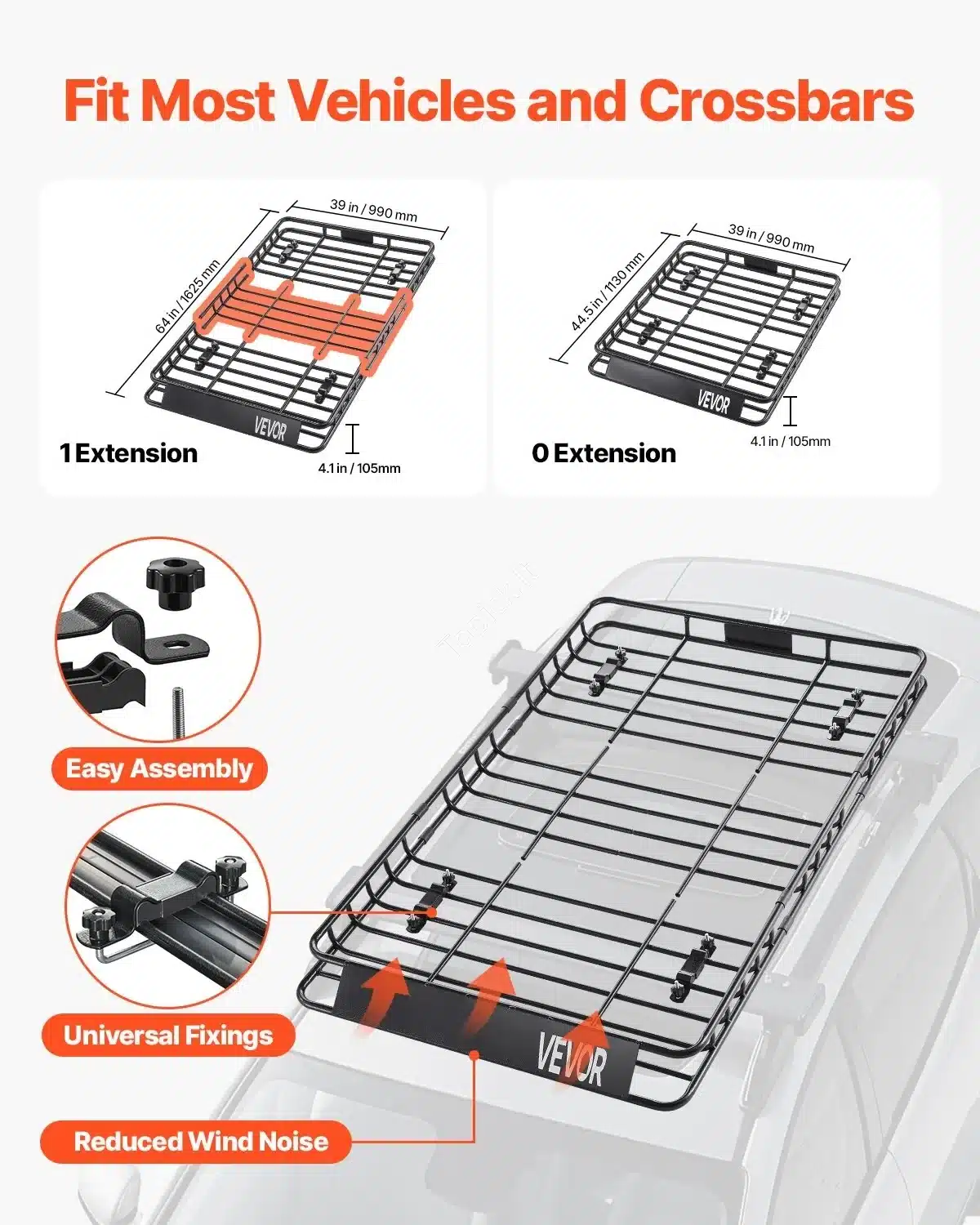 Fit Most Vehicles and Crossbars

39 in / 990 mm

64 in / 1625 mm

VEVOR

1 Extension

4.1 in / 105mm

39 in / 990 mm

44.5 in / 1130 mm

VEVOR

0 Extension

4.1 in / 105mm

Easy Assembly

Universal Fixings

Reduced Wind Noise

VEVOR