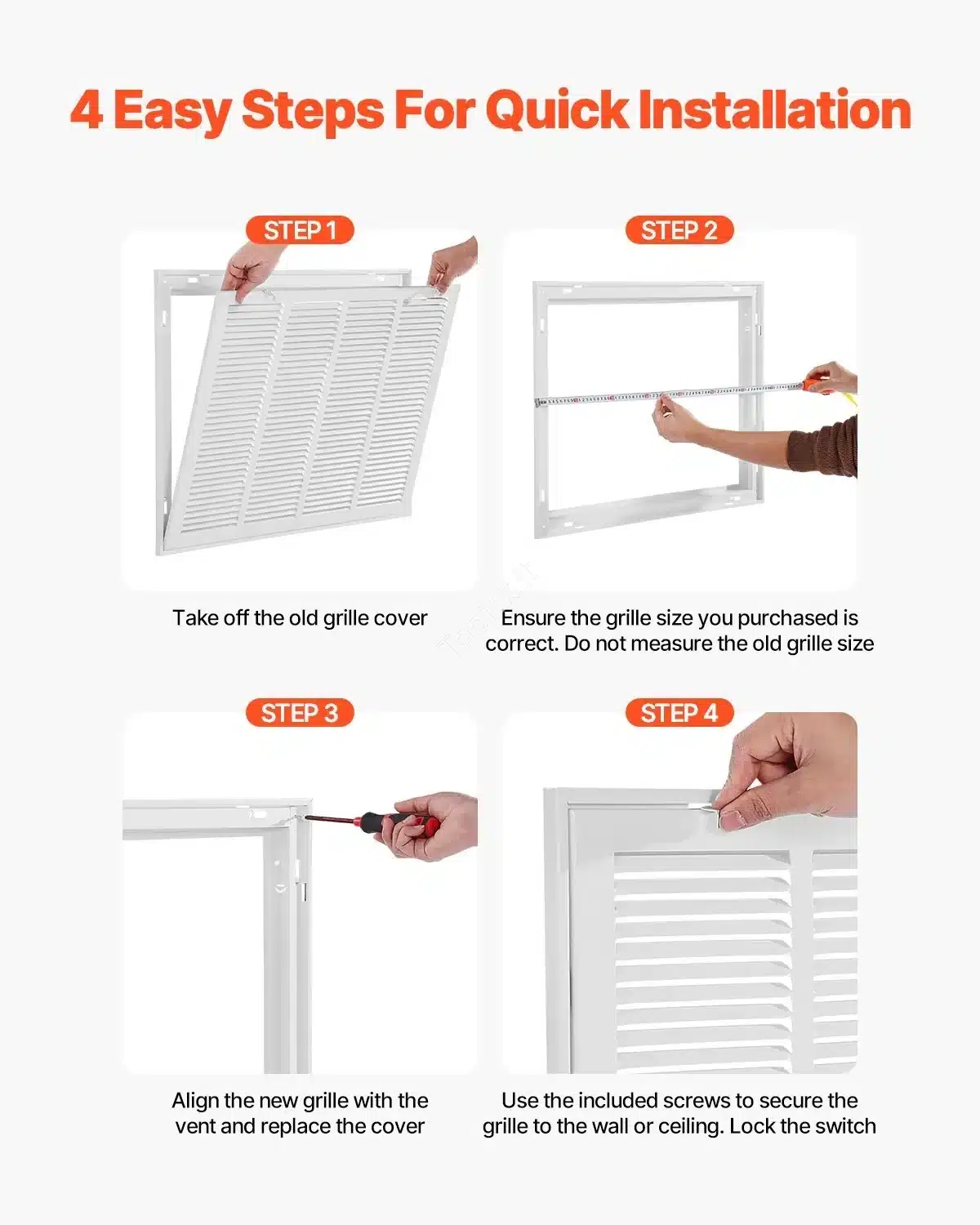 4 Easy Steps For Quick Installation

STEP 1

Take off the old grille cover

STEP 2

Ensure the grille size you purchased is correct. Do not measure the old grille size

STEP 3

Align the new grille with the vent and replace the cover

STEP 4

Use the included screws to secure the grille to the wall or ceiling. Lock the switch