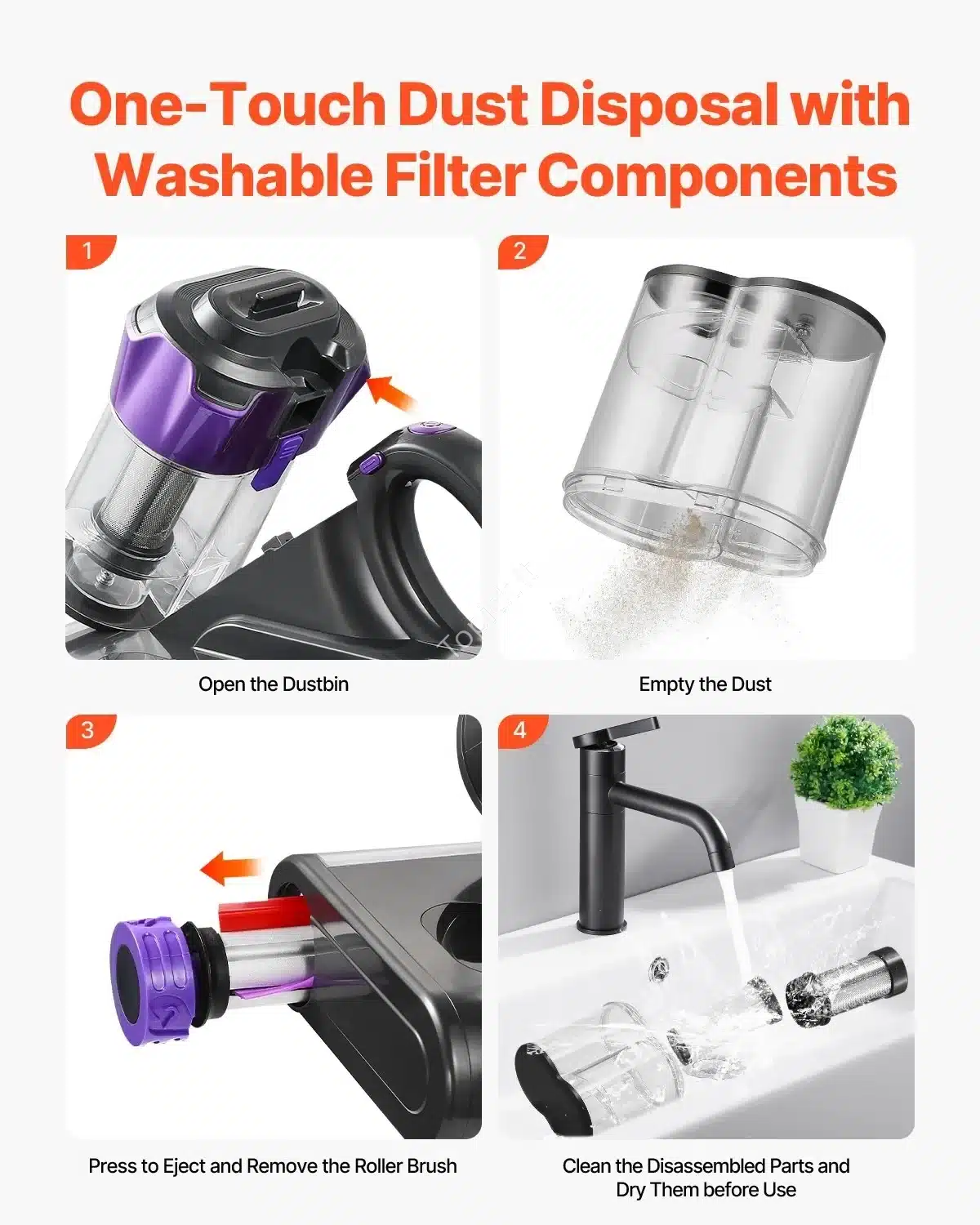 One-Touch Dust Disposal with Washable Filter Components

1

Open the Dustbin

2

Empty the Dust

3

Press to Eject and Remove the Roller Brush

4

Clean the Disassembled Parts and Dry Them before Use