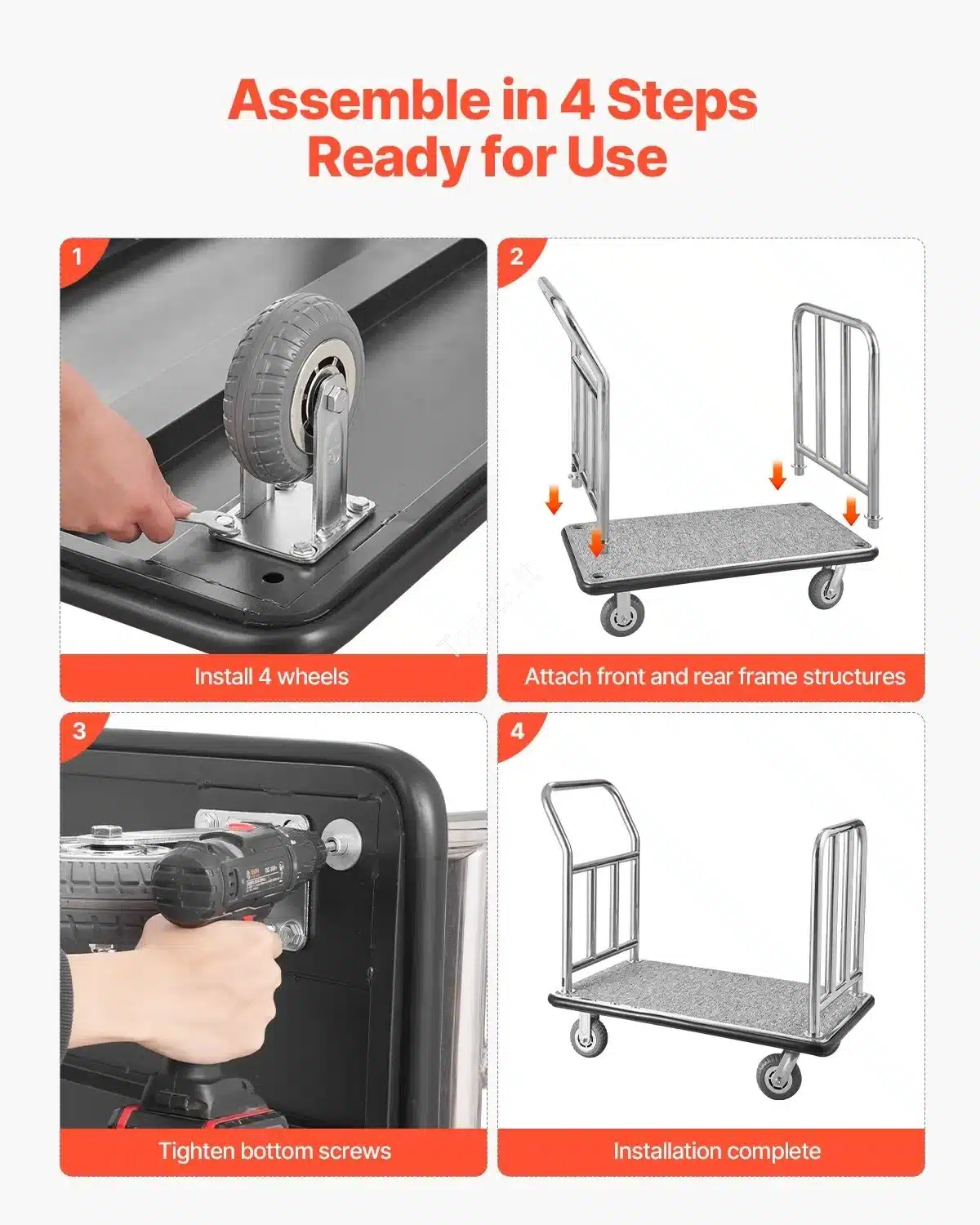 Assemble in 4 Steps
Ready for Use

1

Install 4 wheels

2

Attach front and rear frame structures

3

Tighten bottom screws

4

Installation complete