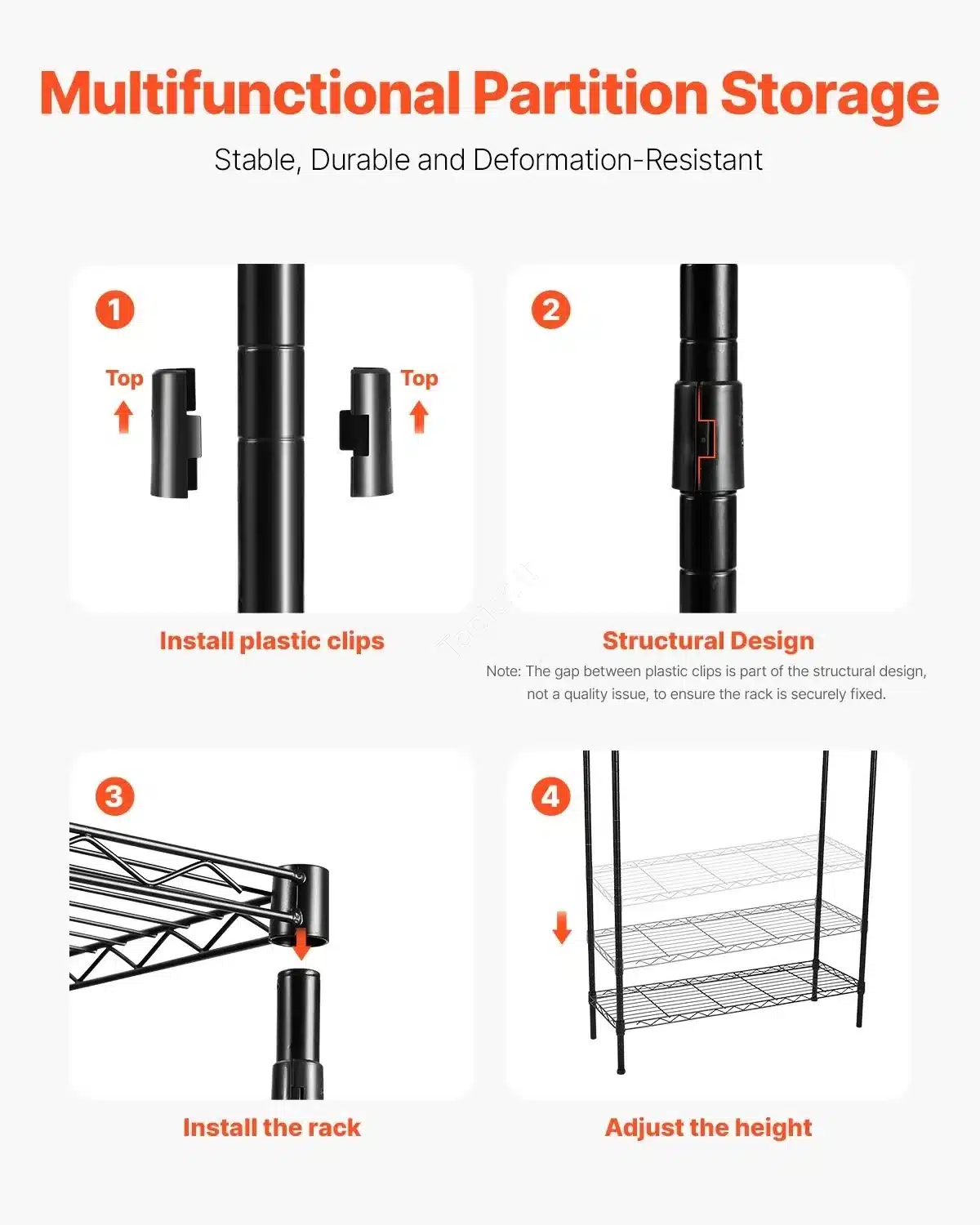 Multifunctional Partition Storage

Stable, Durable and Deformation-Resistant

1

Top

Top

Install plastic clips

2

Structural Design

Note: The gap between plastic clips is part of the structural design, not a quality issue, to ensure the rack is securely fixed.

3

Install the rack

4

Adjust the height