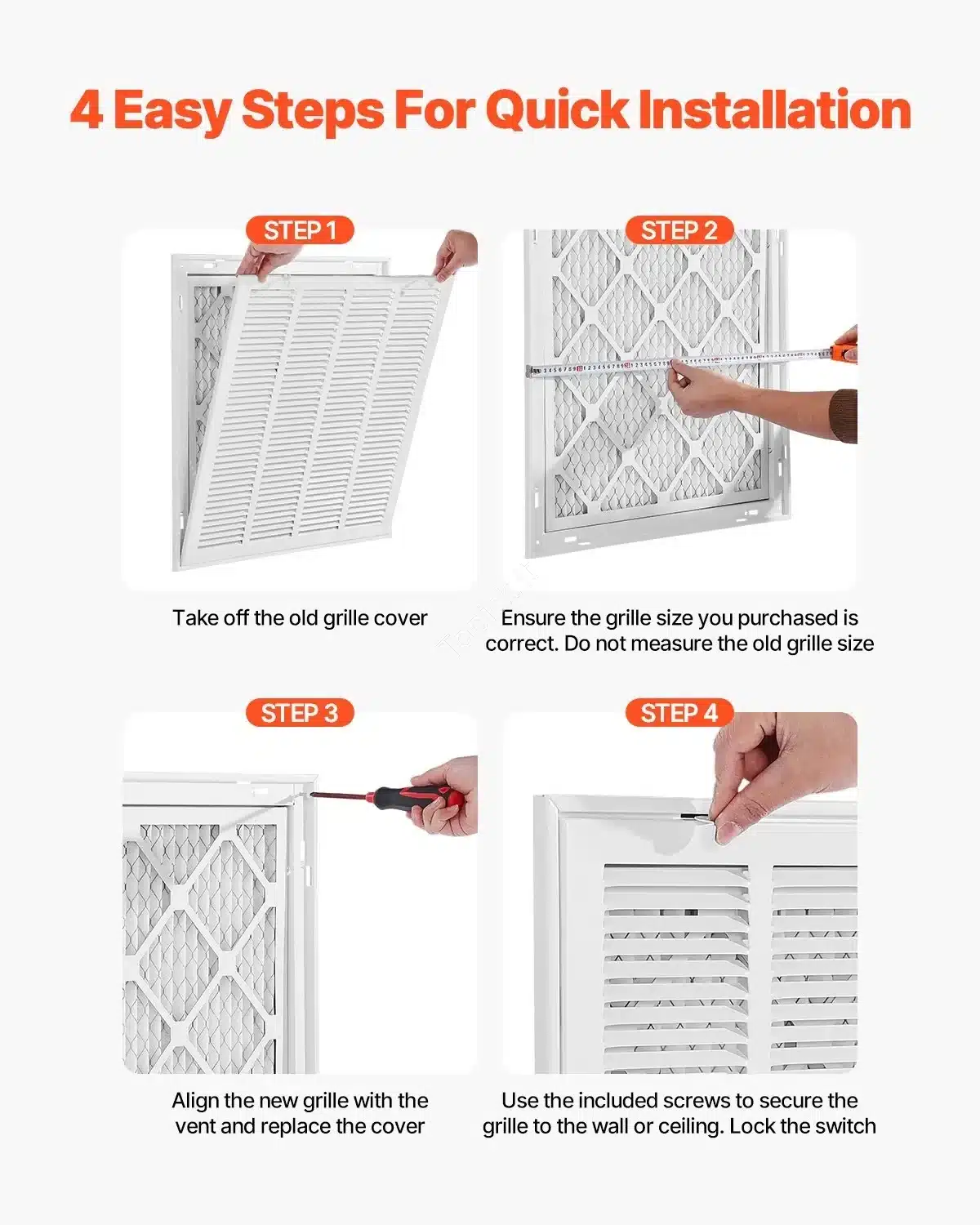 4 Easy Steps For Quick Installation

STEP 1

Take off the old grille cover

STEP 2

Ensure the grille size you purchased is correct. Do not measure the old grille size

STEP 3

Align the new grille with the vent and replace the cover

STEP 4

Use the included screws to secure the grille to the wall or ceiling. Lock the switch