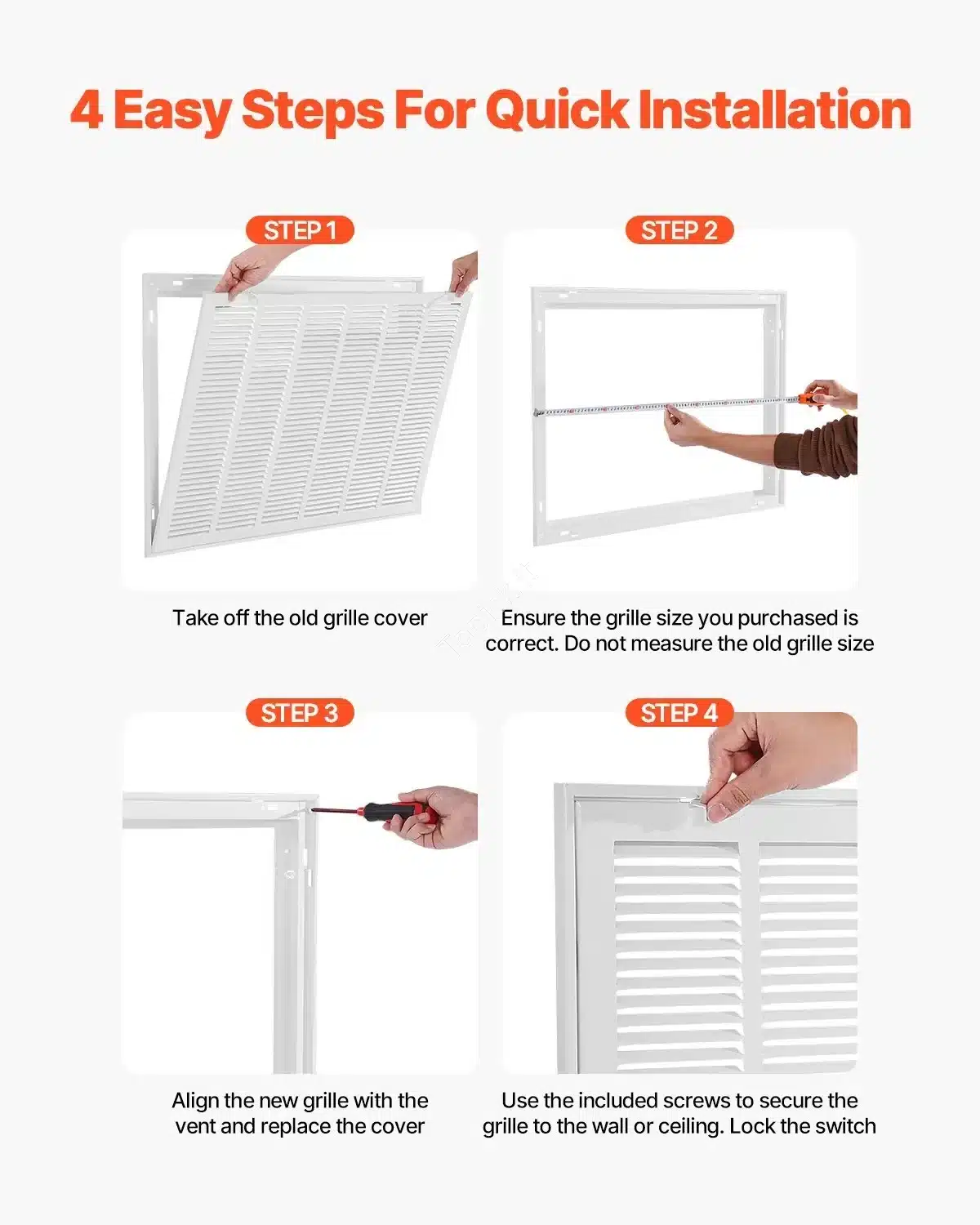 4 Easy Steps For Quick Installation

STEP 1

Take off the old grille cover

STEP 2

Ensure the grille size you purchased is correct. Do not measure the old grille size

STEP 3

Align the new grille with the vent and replace the cover

STEP 4

Use the included screws to secure the grille to the wall or ceiling. Lock the switch