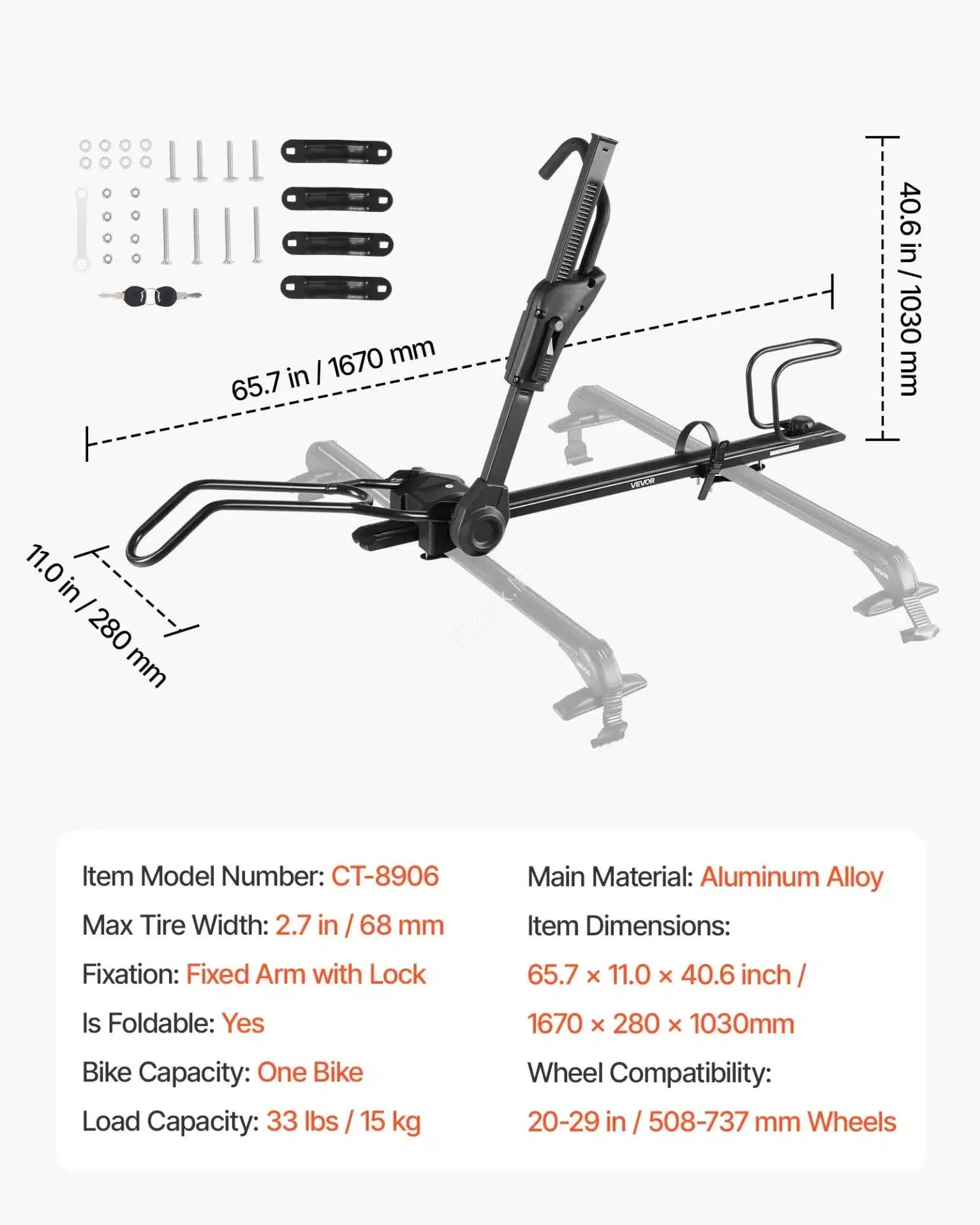 40.6 in / 1030 mm

65.7 in / 1670 mm

VEVOR

11.0 in / 280 mm

Item Model Number: CT-8906

Max Tire Width: 2.7 in / 68 mm

Fixation: Fixed Arm with Lock

Is Foldable: Yes

Bike Capacity: One Bike

Load Capacity: 33 lbs / 15 kg

Main Material: Aluminum Alloy

Item Dimensions:

65.7 × 11.0 × 40.6 inch /

1670 × 280 × 1030mm

Wheel Compatibility:

20-29 in / 508-737 mm Wheels