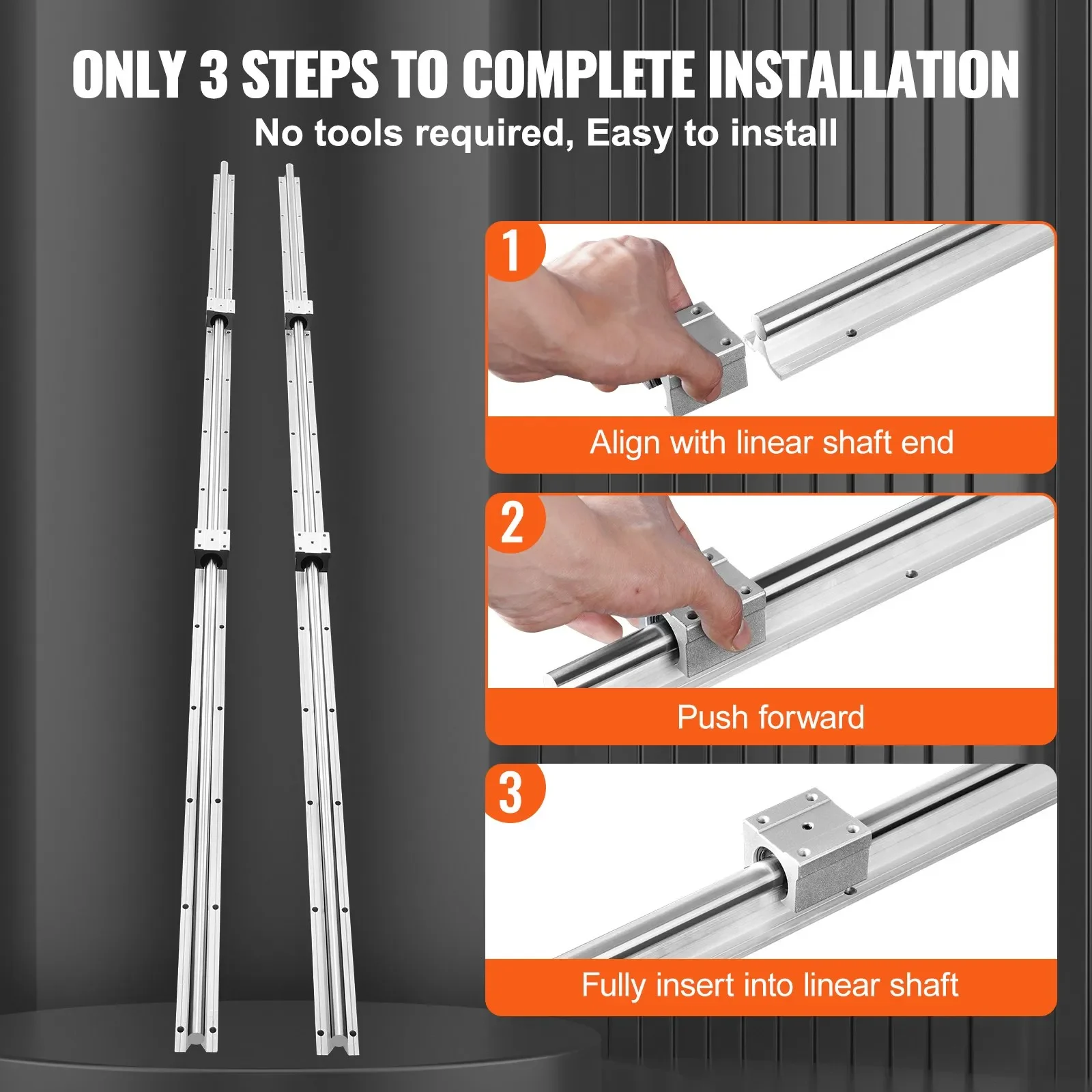 ONLY 3 STEPS TO COMPLETE INSTALLATION
No tools required, Easy to install

1
Align with linear shaft end

2
Push forward

3
Fully insert into linear shaft