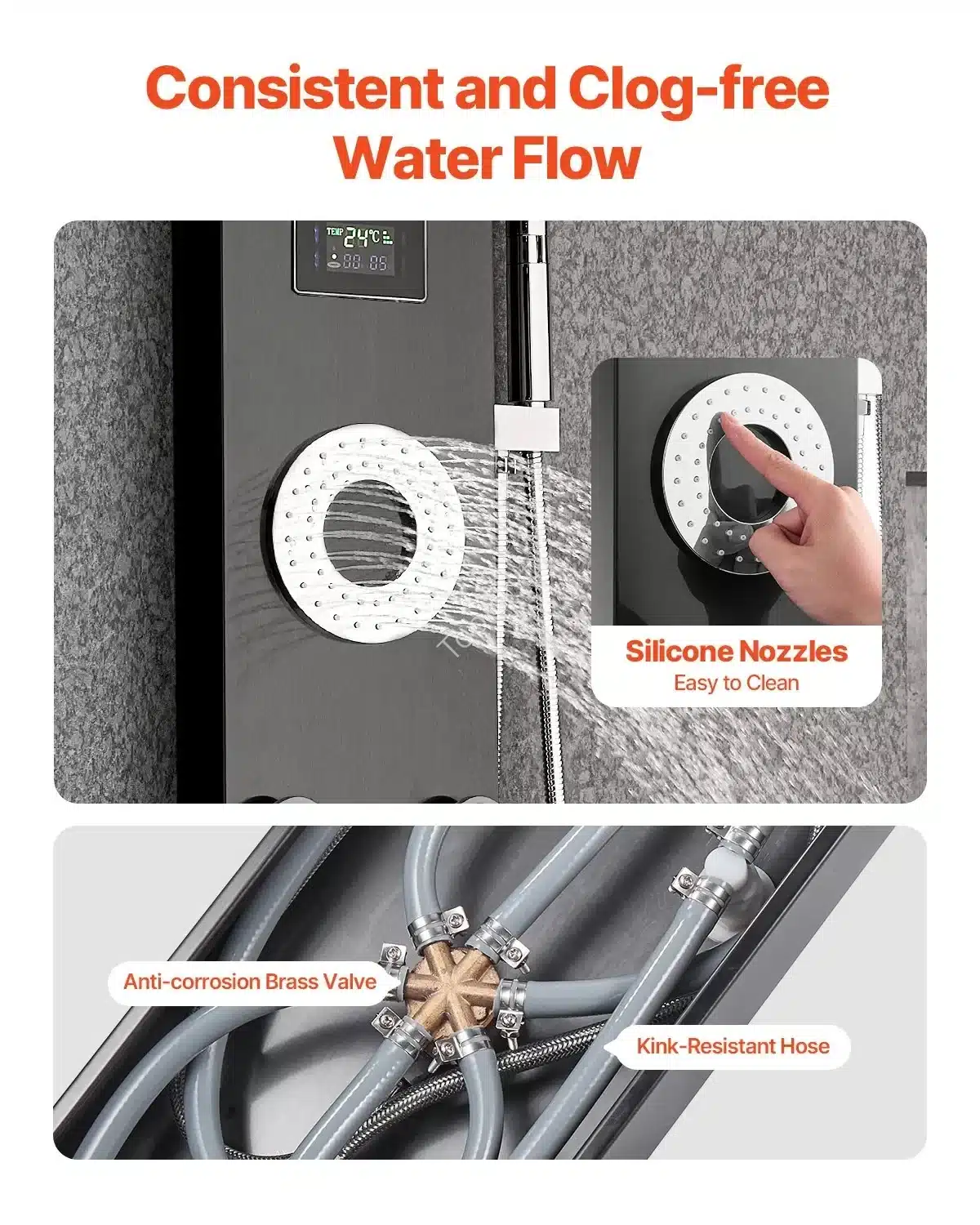 Consistent and Clog-free Water Flow

TEMP 24°C
00 05

Silicone Nozzles
Easy to Clean

Anti-corrosion Brass Valve

Kink-Resistant Hose