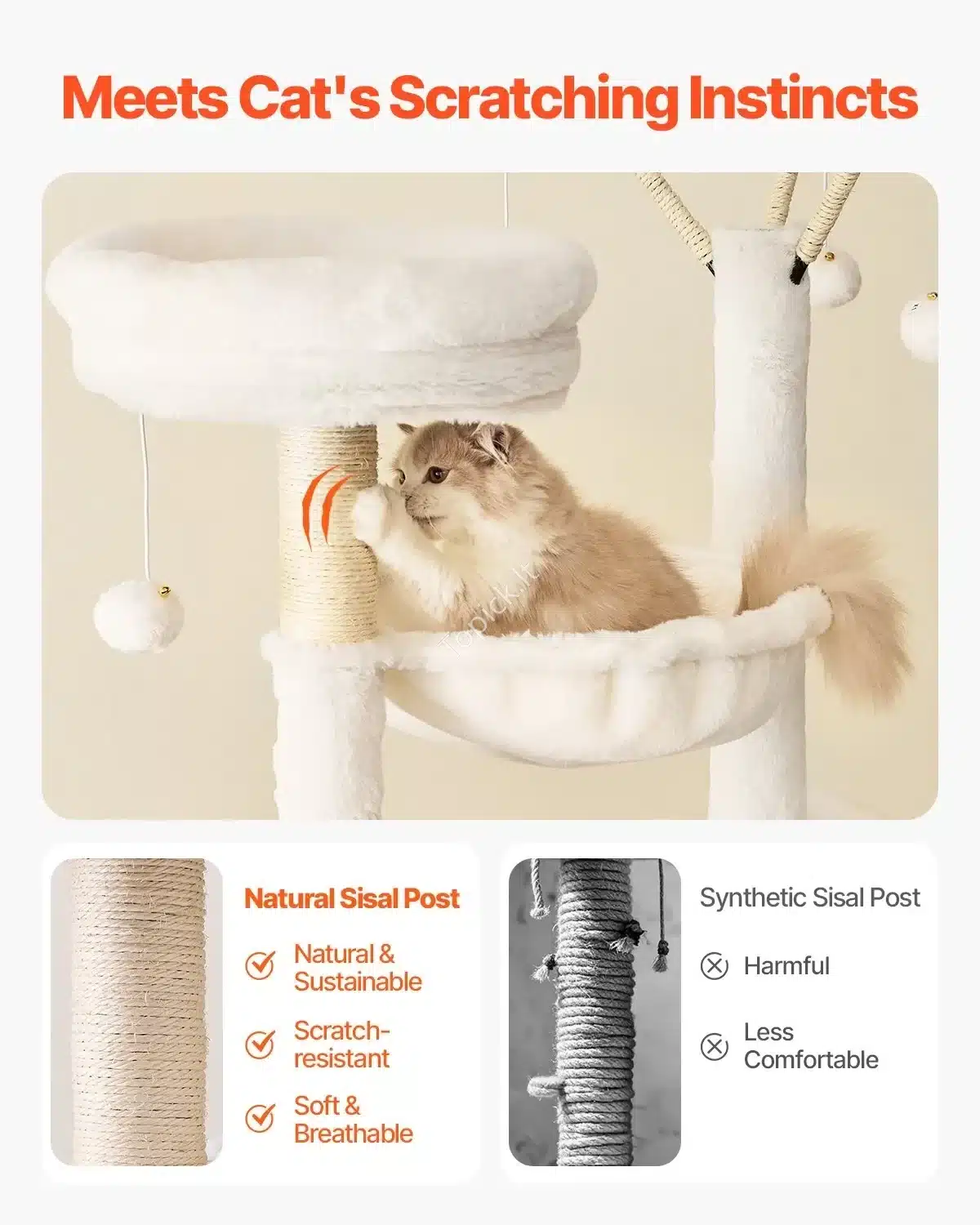 Meets Cat's Scratching Instincts

Topick.lt

Natural Sisal Post

Natural & Sustainable

Scratch-resistant

Soft & Breathable

Synthetic Sisal Post

Harmful

Less Comfortable