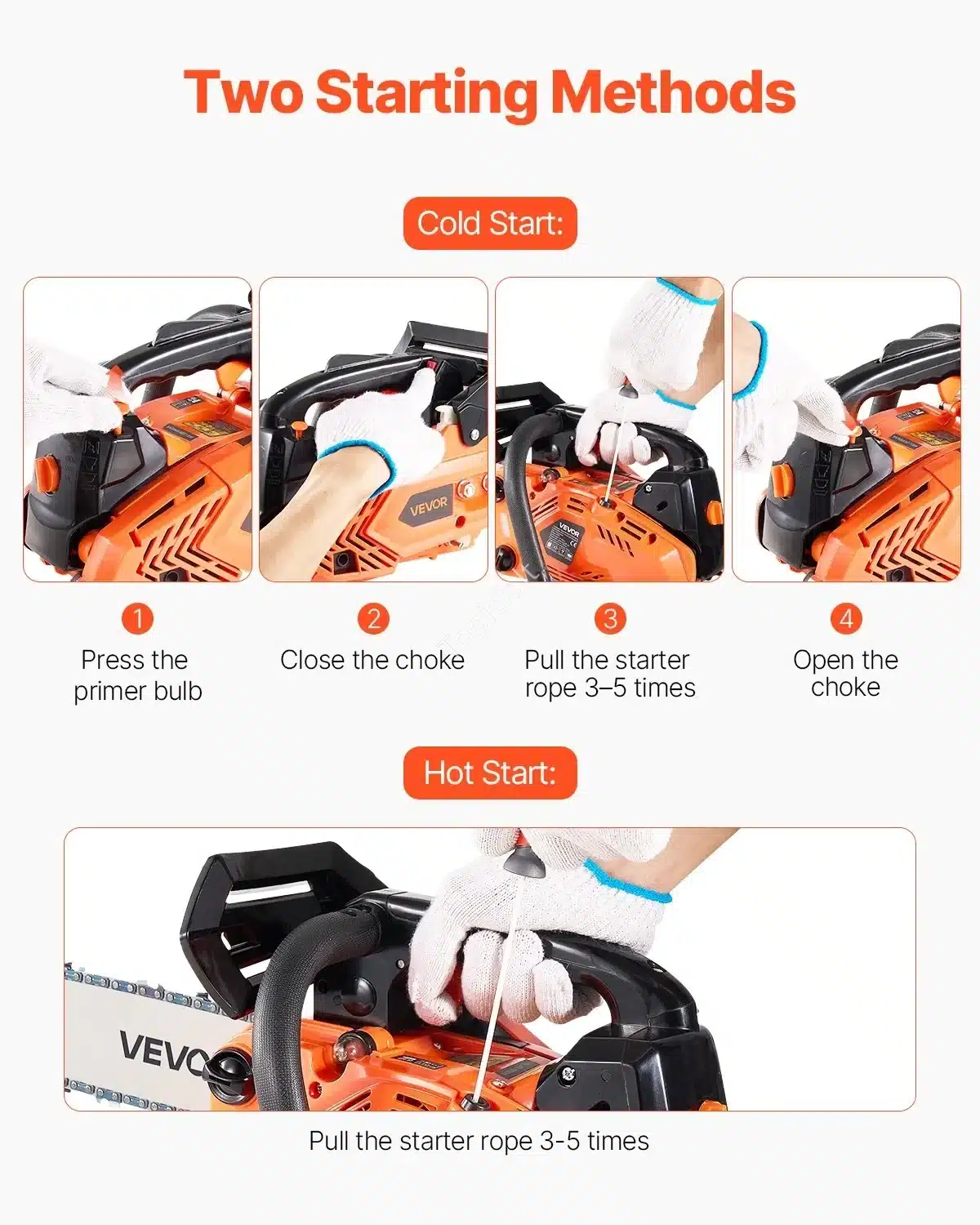 Two Starting Methods

Cold Start:

VEVOR

VEVOR

1
Press the primer bulb

2
Close the choke

3
Pull the starter rope 3–5 times

4
Open the choke

Hot Start:

VEVO

Pull the starter rope 3-5 times