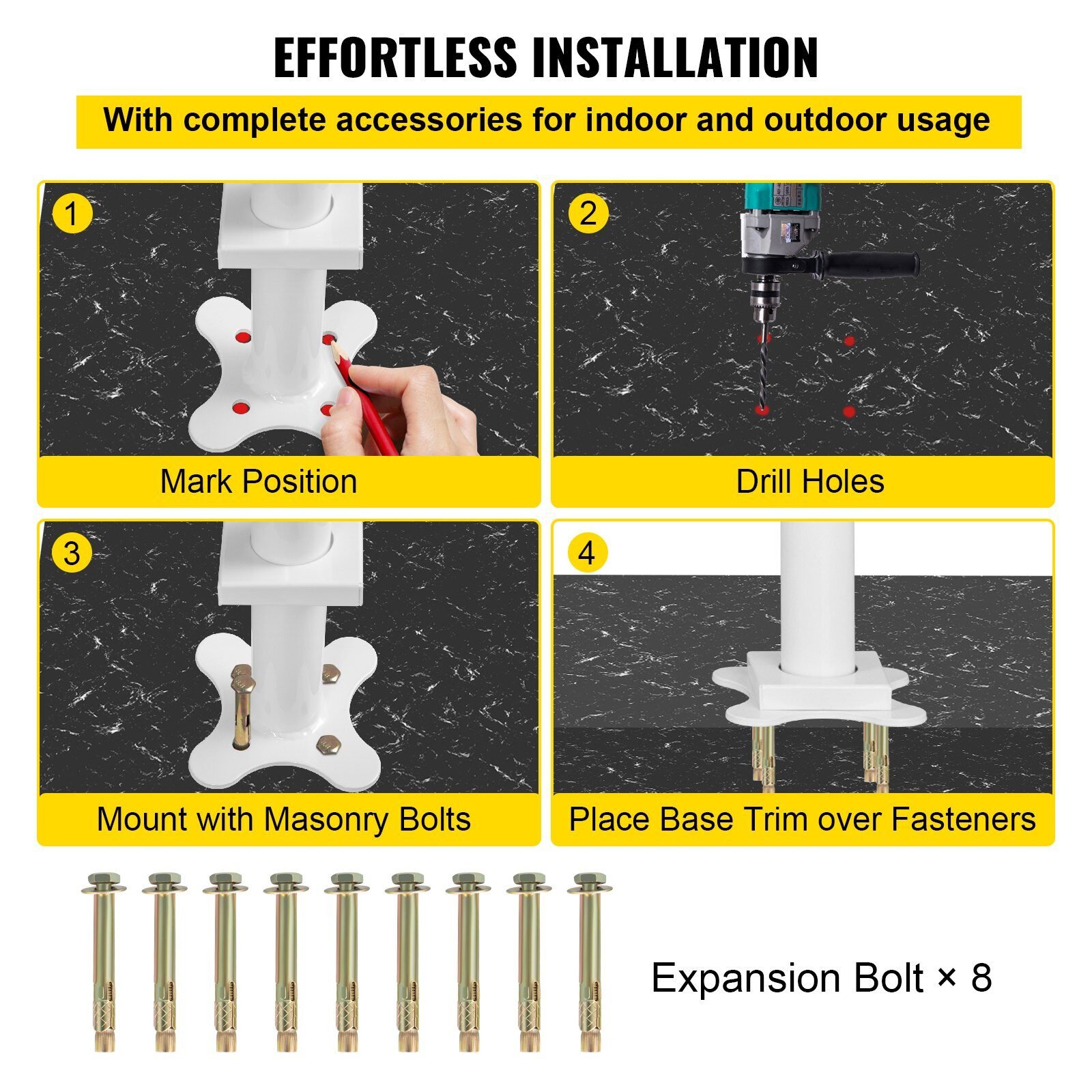 EFFORTLESS INSTALLATION

With complete accessories for indoor and outdoor usage

1

Mark Position

2

Drill Holes

3

Mount with Masonry Bolts

4

Place Base Trim over Fasteners

Expansion Bolt × 8