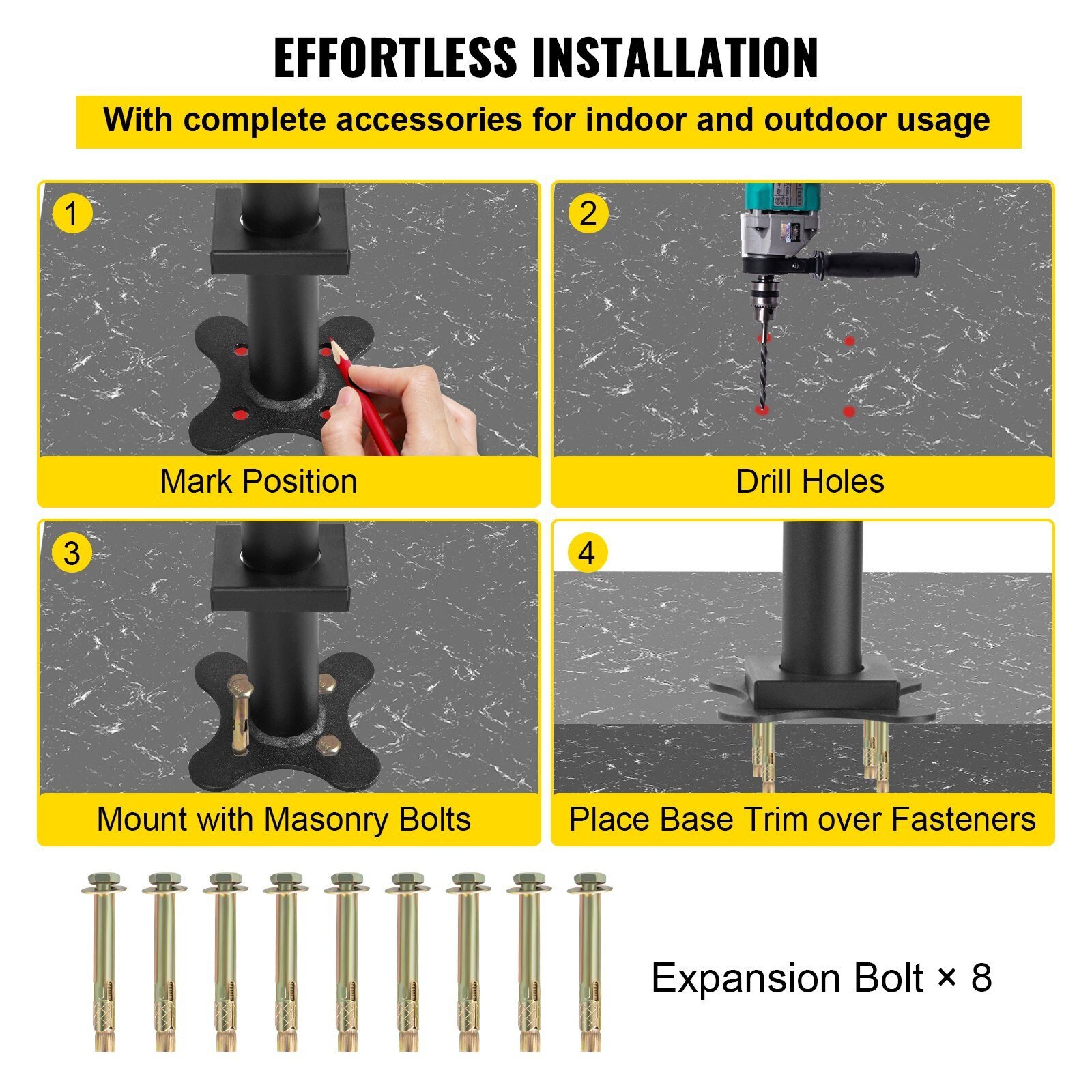 EFFORTLESS INSTALLATION

With complete accessories for indoor and outdoor usage

1

Mark Position

2

Drill Holes

3

Mount with Masonry Bolts

4

Place Base Trim over Fasteners

Expansion Bolt × 8