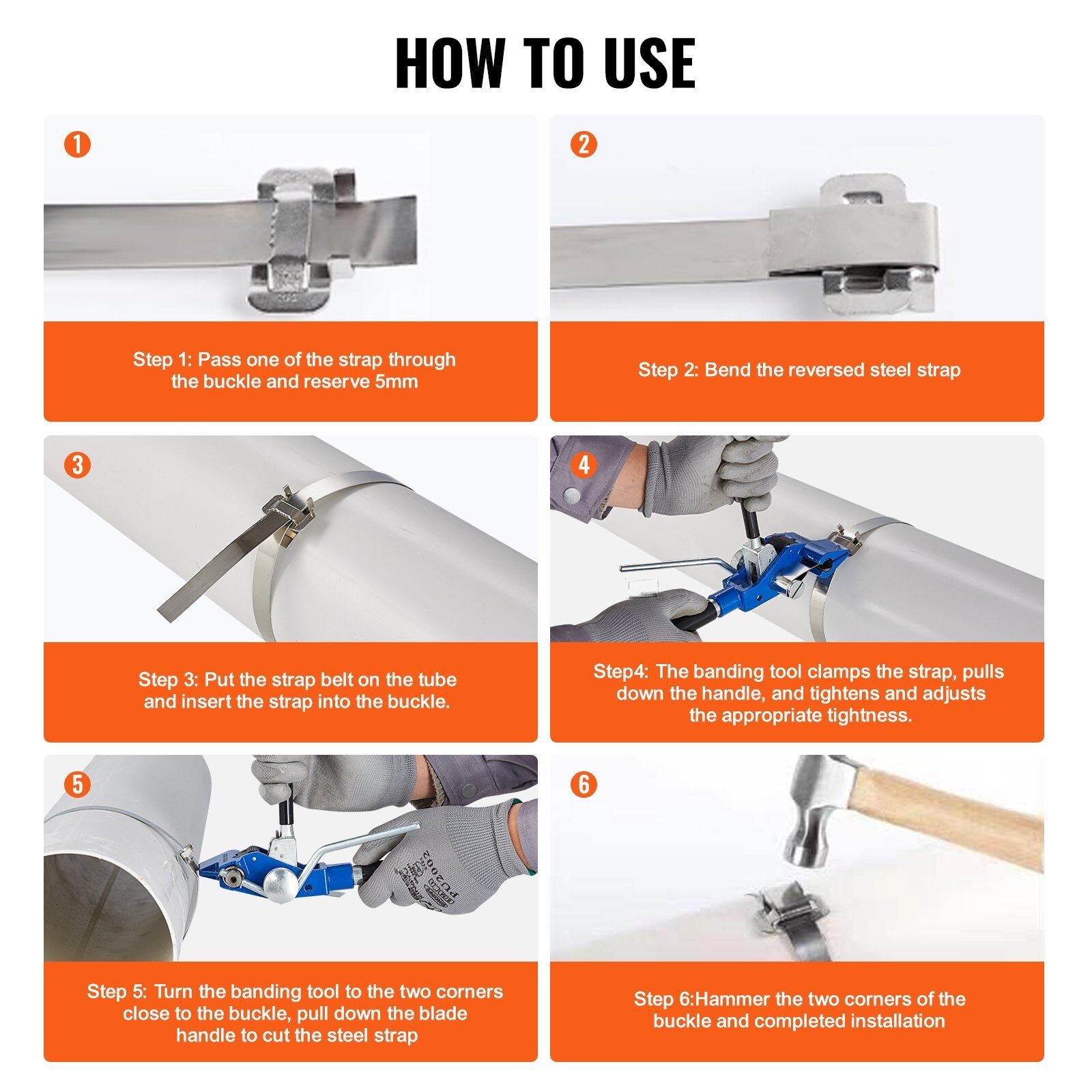 HOW TO USE

1

Step 1: Pass one of the strap through the buckle and reserve 5mm

2

Step 2: Bend the reversed steel strap

3

Step 3: Put the strap belt on the tube and insert the strap into the buckle.

4

Step4: The banding tool clamps the strap, pulls down the handle, and tightens and adjusts the appropriate tightness.

5

Step 5: Turn the banding tool to the two corners close to the buckle, pull down the blade handle to cut the steel strap

6

Step 6:Hammer the two corners of the buckle and completed installation