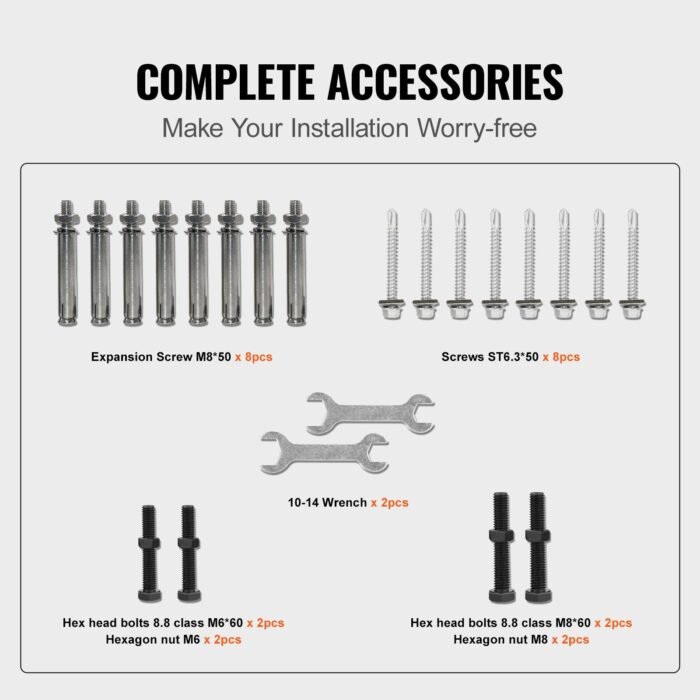 COMPLETE ACCESSORIES
Make Your Installation Worry-free

Expansion Screw M8*50 x 8pcs

Screws ST6.3*50 x 8pcs

10-14 Wrench x 2pcs

Hex head bolts 8.8 class M6*60 x 2pcs
Hexagon nut M6 x 2pcs

Hex head bolts 8.8 class M8*60 x 2pcs
Hexagon nut M8 x 2pcs