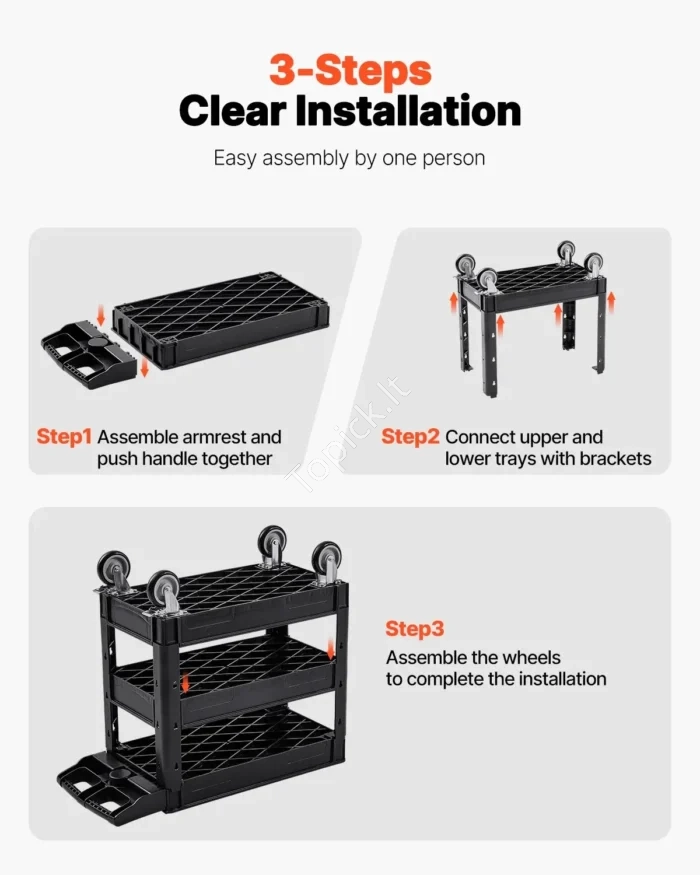 3-Steps
Clear Installation

Easy assembly by one person

Step1 Assemble armrest and push handle together

Step2 Connect upper and lower trays with brackets

Topick.lt

Step3
Assemble the wheels to complete the installation