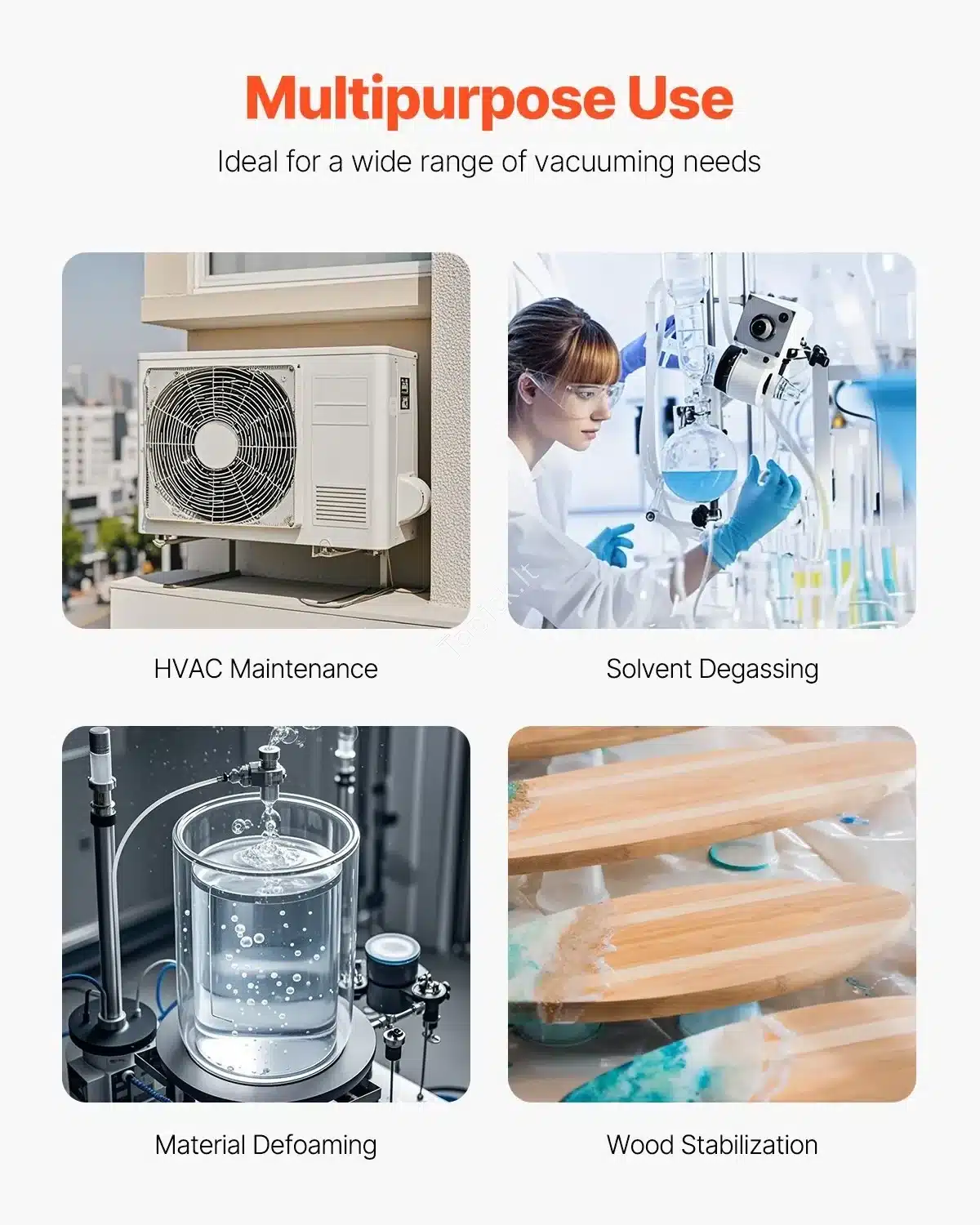 Multipurpose Use

Ideal for a wide range of vacuuming needs

HVAC Maintenance

Solvent Degassing

Material Defoaming

Wood Stabilization