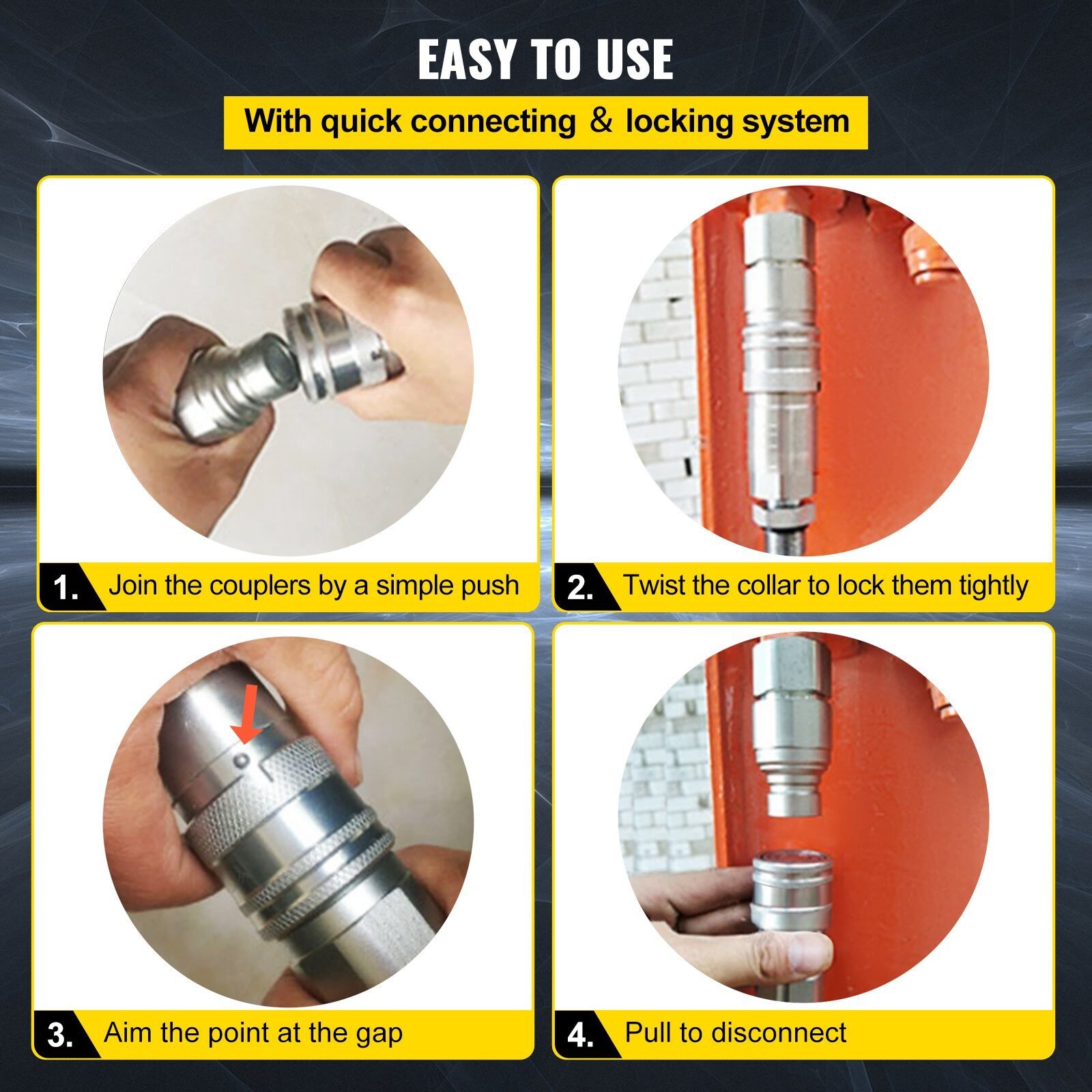 EASY TO USE

With quick connecting & locking system

1. Join the couplers by a simple push

2. Twist the collar to lock them tightly

3. Aim the point at the gap

4. Pull to disconnect