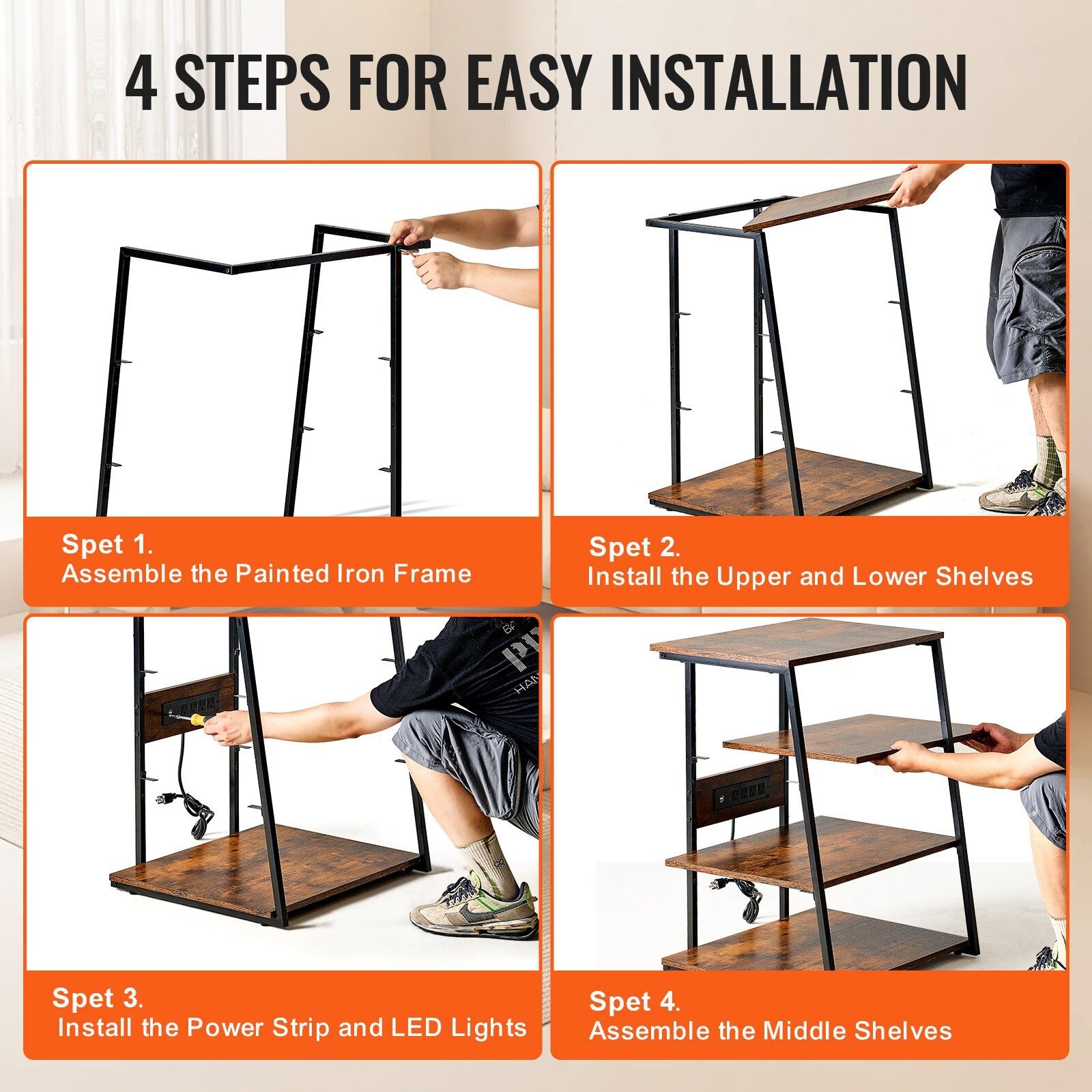 4 STEPS FOR EASY INSTALLATION

Spet 1.
Assemble the Painted Iron Frame

Spet 2.
Install the Upper and Lower Shelves

Spet 3.
Install the Power Strip and LED Lights

Spet 4.
Assemble the Middle Shelves