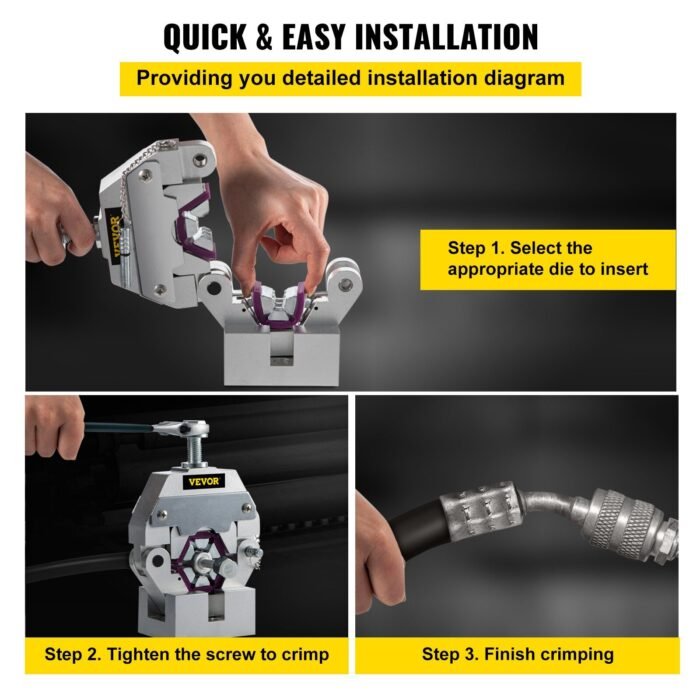 QUICK & EASY INSTALLATION

Providing you detailed installation diagram

VEVOR

Step 1. Select the appropriate die to insert

VEVOR

Step 2. Tighten the screw to crimp

Step 3. Finish crimping