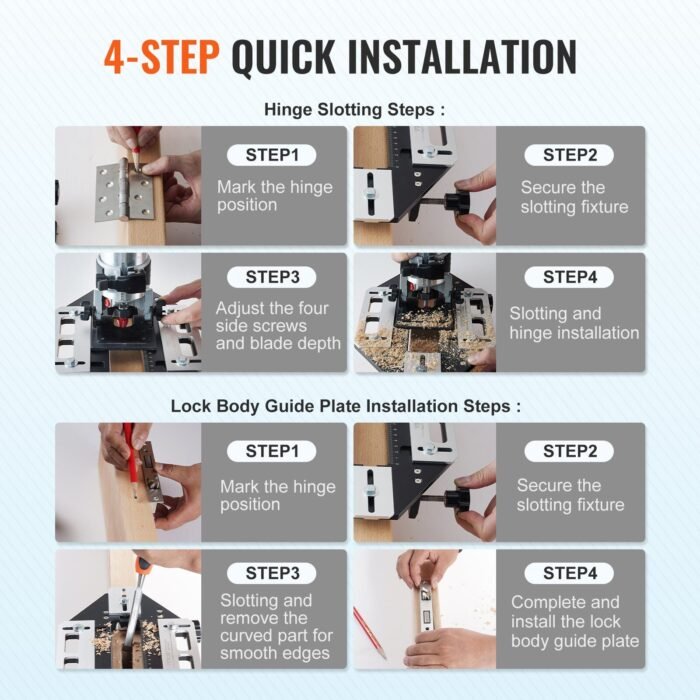 4-STEP QUICK INSTALLATION

Hinge Slotting Steps :

STEP1
Mark the hinge position

STEP2
Secure the slotting fixture

STEP3
Adjust the four side screws and blade depth

STEP4
Slotting and hinge installation

Lock Body Guide Plate Installation Steps :

STEP1
Mark the hinge position

STEP2
Secure the slotting fixture

STEP3
Slotting and remove the curved part for smooth edges

STEP4
Complete and install the lock body guide plate