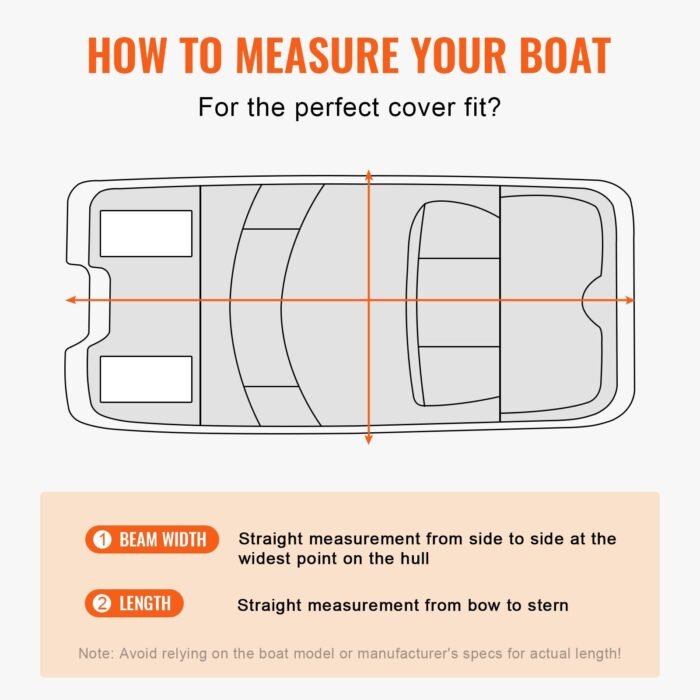 HOW TO MEASURE YOUR BOAT

For the perfect cover fit?

① BEAM WIDTH Straight measurement from side to side at the widest point on the hull

② LENGTH Straight measurement from bow to stern

Note: Avoid relying on the boat model or manufacturer's specs for actual length!