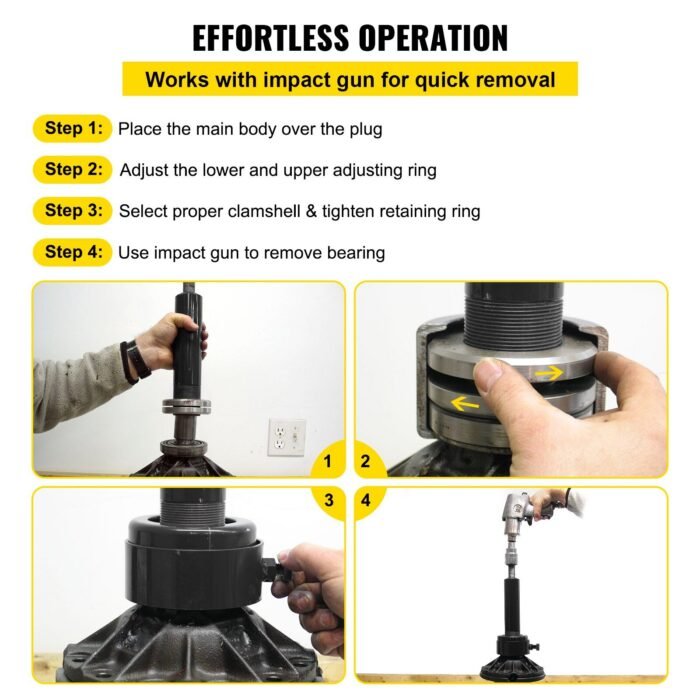 EFFORTLESS OPERATION

Works with impact gun for quick removal

Step 1: Place the main body over the plug

Step 2: Adjust the lower and upper adjusting ring

Step 3: Select proper clamshell & tighten retaining ring

Step 4: Use impact gun to remove bearing

1

2

3

4