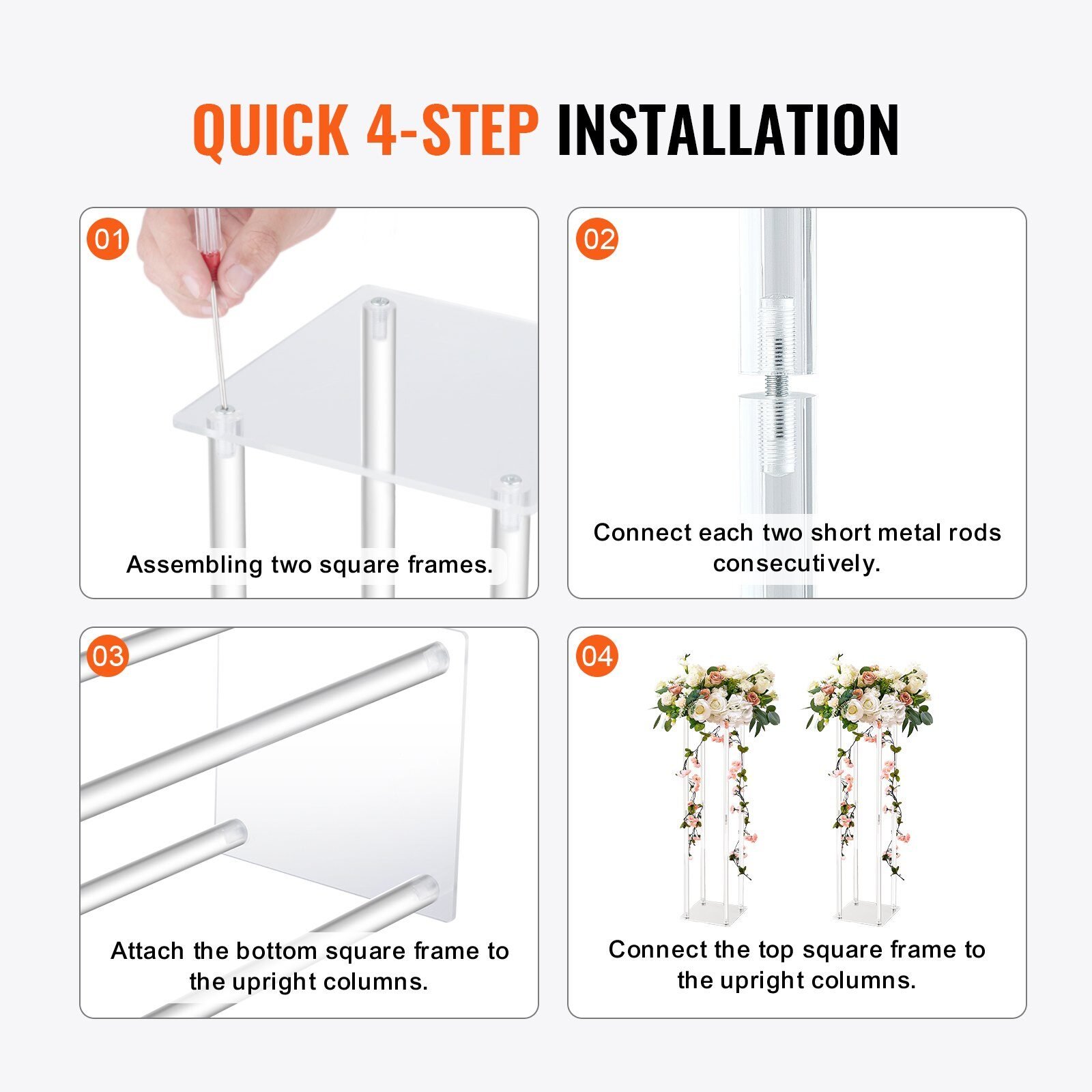 QUICK 4-STEP INSTALLATION

01

Assembling two square frames.

02

Connect each two short metal rods consecutively.

03

Attach the bottom square frame to the upright columns.

04

Connect the top square frame to the upright columns.