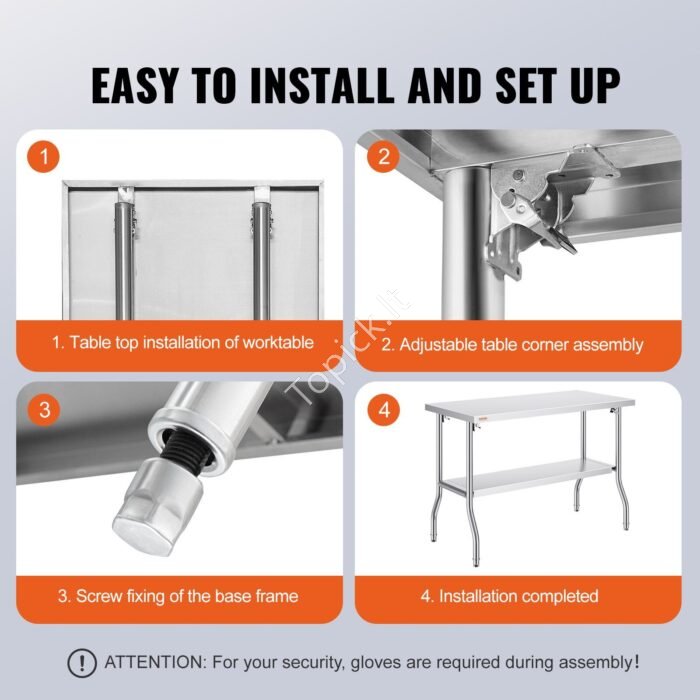 EASY TO INSTALL AND SET UP

1

1. Table top installation of worktable

2

2. Adjustable table corner assembly

3

3. Screw fixing of the base frame

4

4. Installation completed

Topick.lt

! ATTENTION: For your security, gloves are required during assembly!