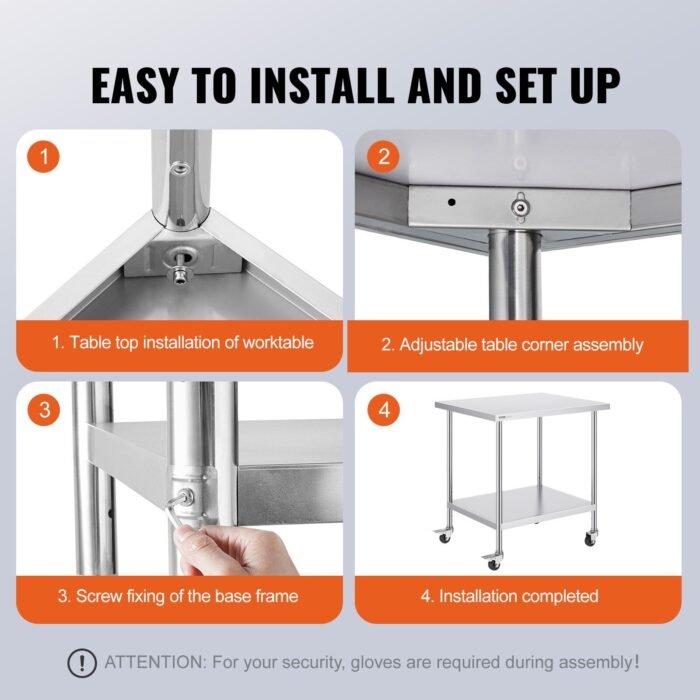 EASY TO INSTALL AND SET UP

1

1. Table top installation of worktable

2

2. Adjustable table corner assembly

3

3. Screw fixing of the base frame

4

4. Installation completed

! ATTENTION: For your security, gloves are required during assembly!