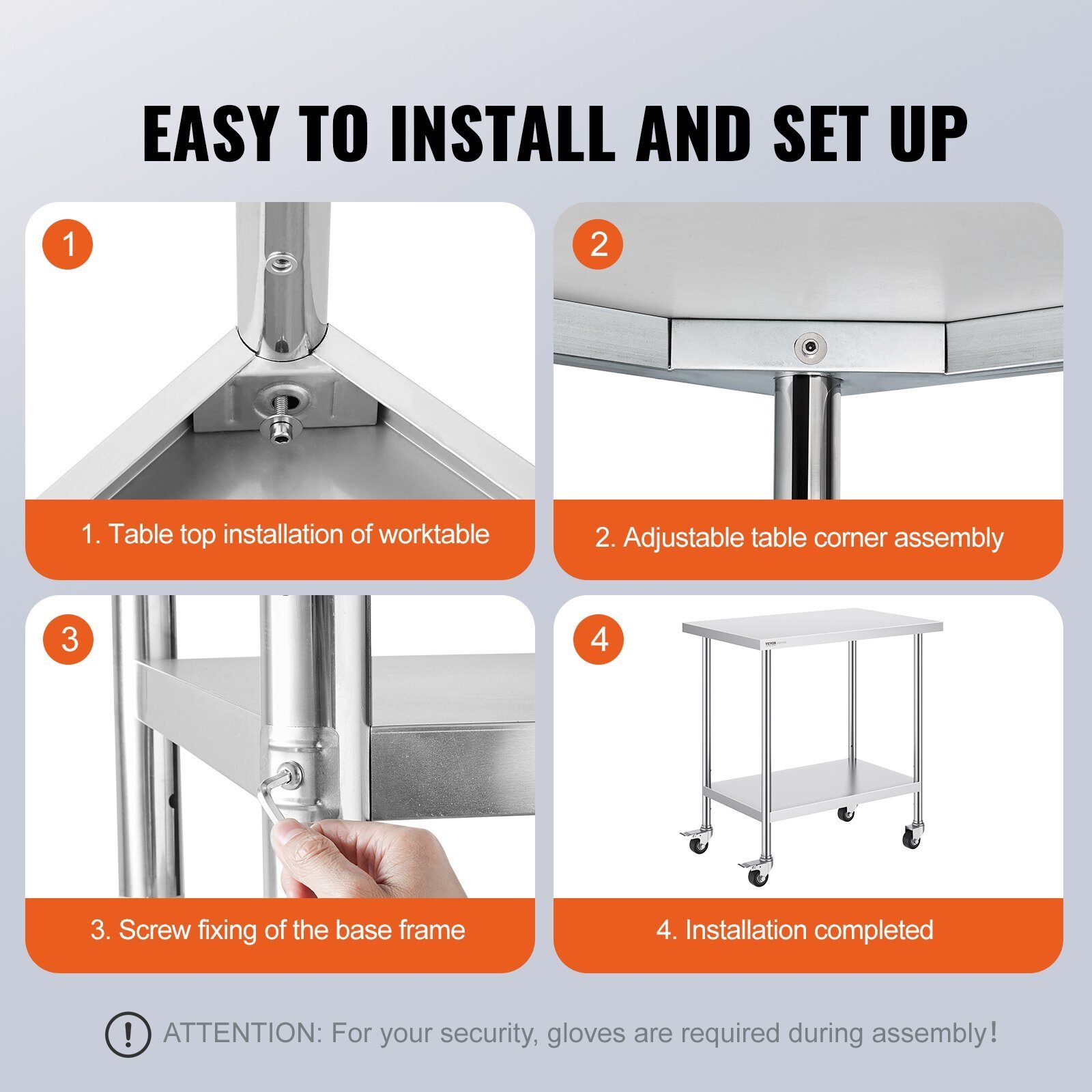 EASY TO INSTALL AND SET UP

1

1. Table top installation of worktable

2

2. Adjustable table corner assembly

3

3. Screw fixing of the base frame

4

VEVOR

4. Installation completed

! ATTENTION: For your security, gloves are required during assembly!