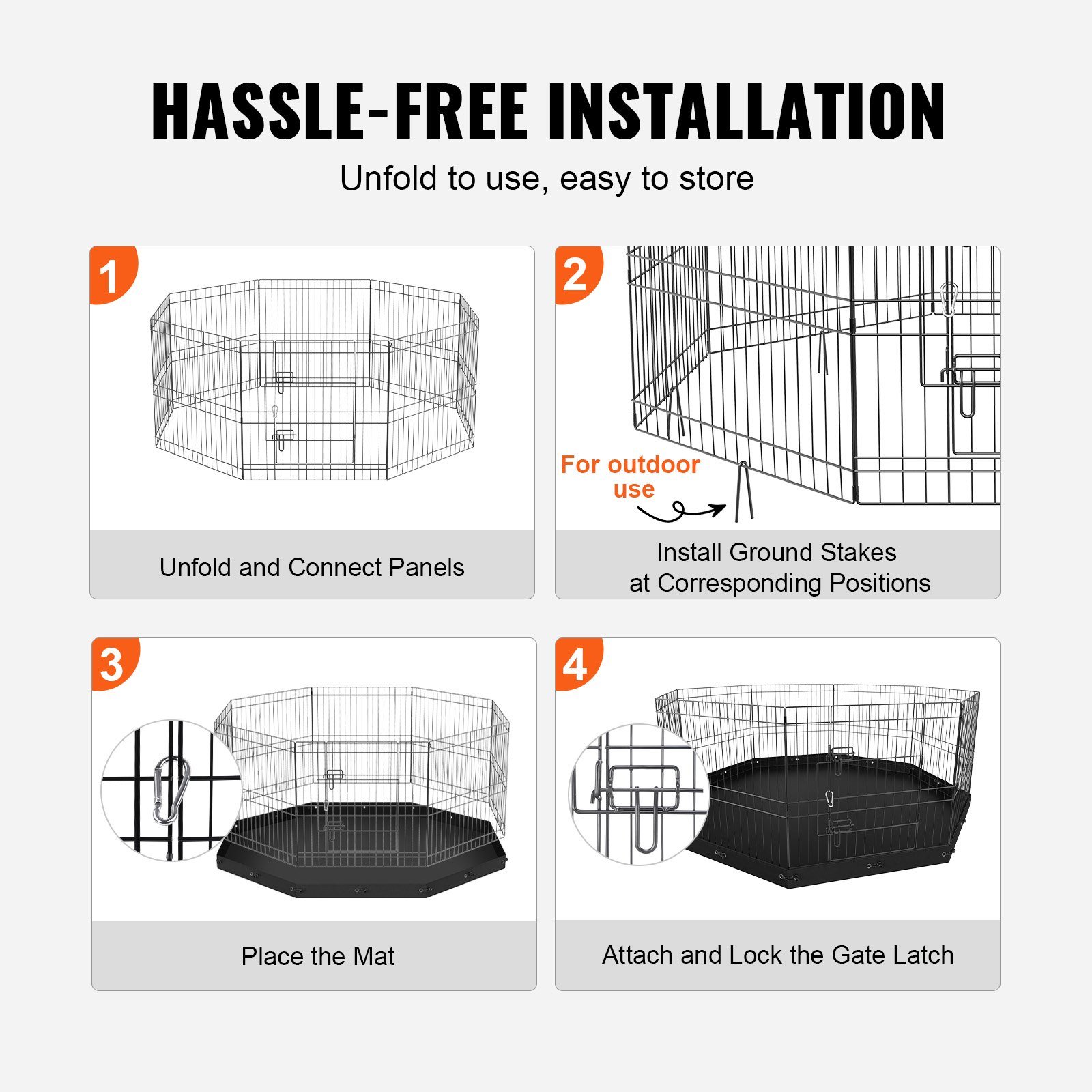 HASSLE-FREE INSTALLATION

Unfold to use, easy to store

1

Unfold and Connect Panels

2

For outdoor use

Install Ground Stakes at Corresponding Positions

3

Place the Mat

4

Attach and Lock the Gate Latch