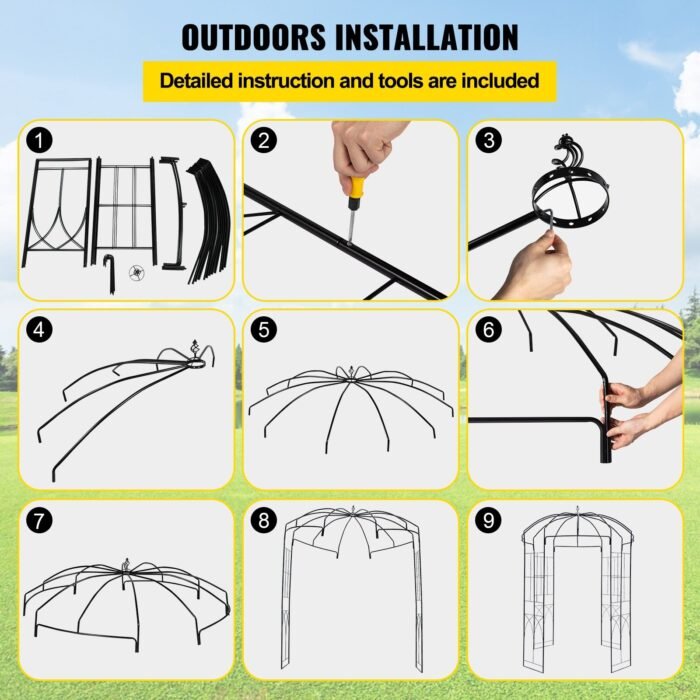 OUTDOORS INSTALLATION

Detailed instruction and tools are included

1

2

3

4

5

6

7

8

9