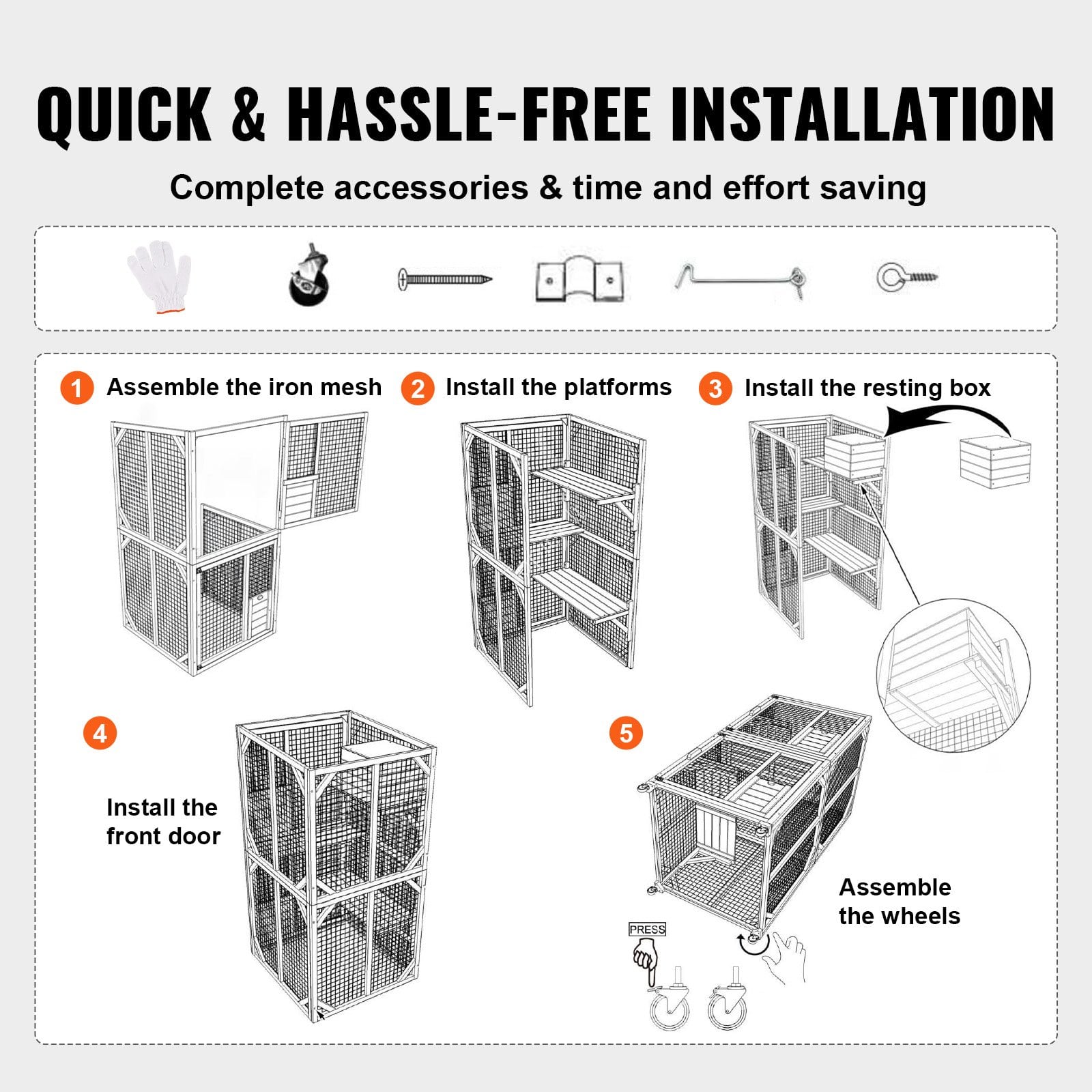 QUICK & HASSLE-FREE INSTALLATION

Complete accessories & time and effort saving

1 Assemble the iron mesh

2 Install the platforms

3 Install the resting box

4

Install the front door

5

Assemble the wheels

PRESS