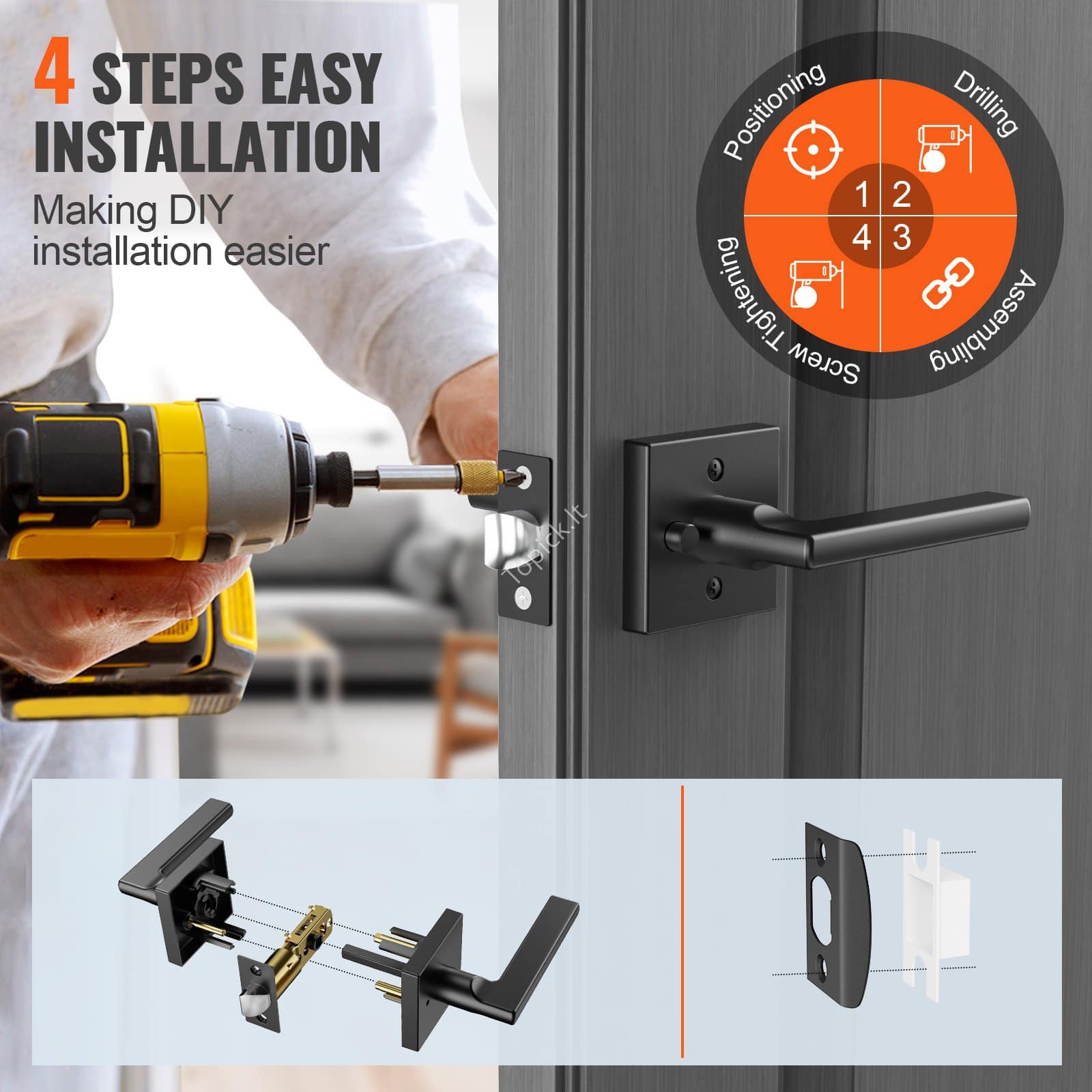 4 STEPS EASY INSTALLATION
Making DIY installation easier

Positioning
Drilling
Assembling
Screw Tightening
1 2
4 3

Topick.lt